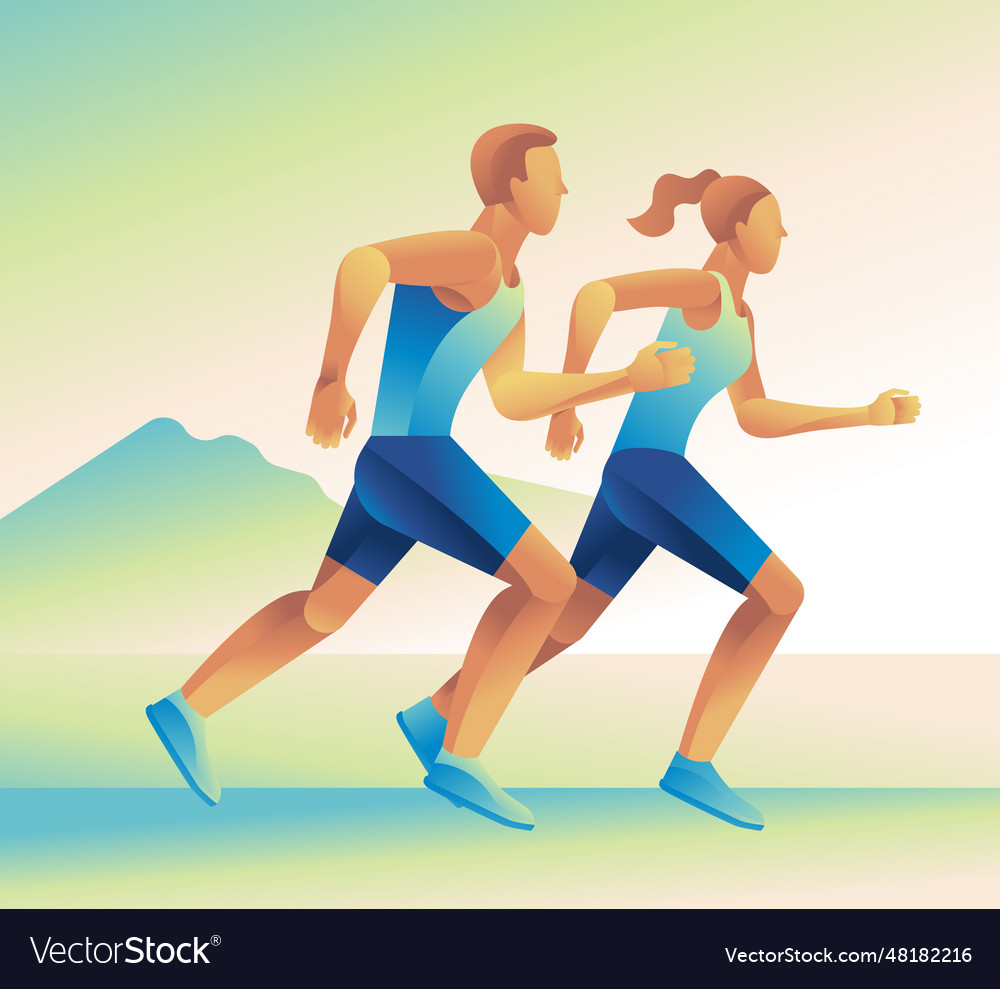 VectorStock®

VectorStock.com/48182216