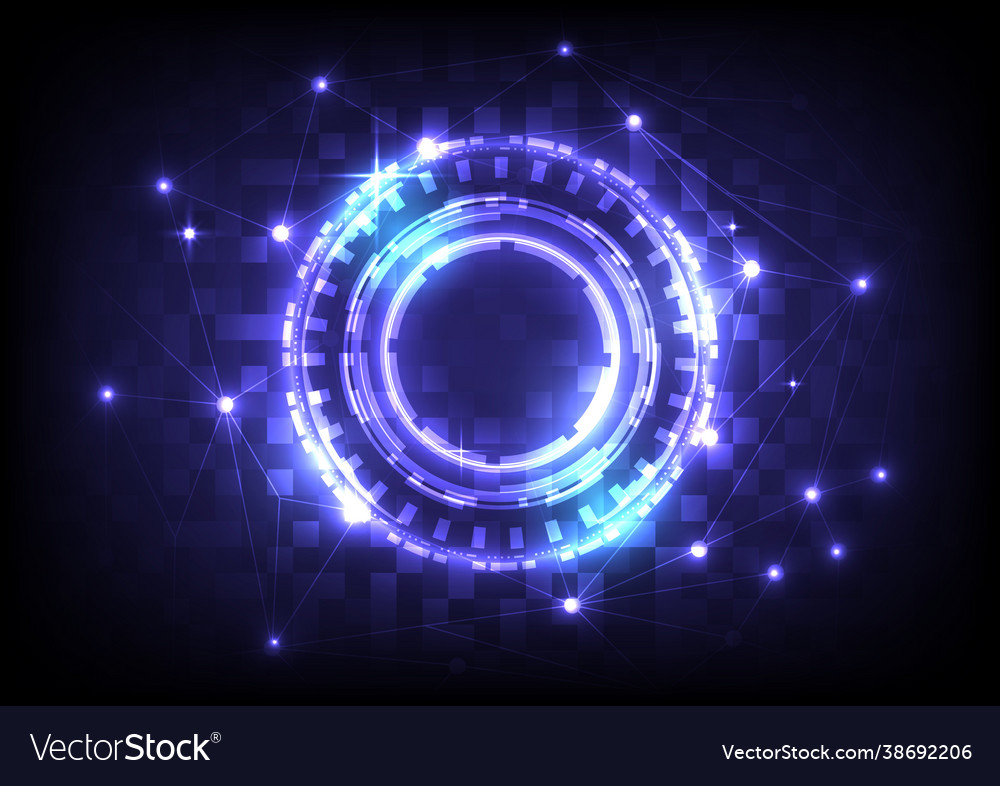 VectorStock®

VectorStock.com/38692206