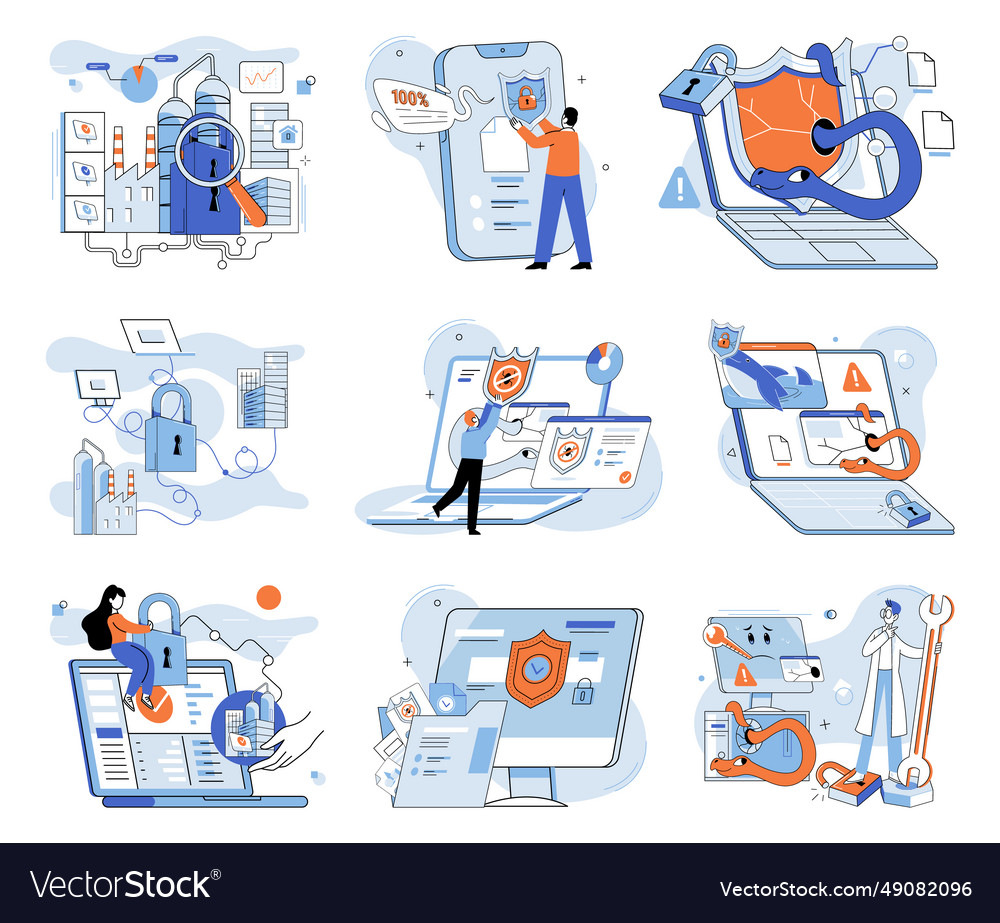 100%

VectorStock®

VectorStock.com/49082096