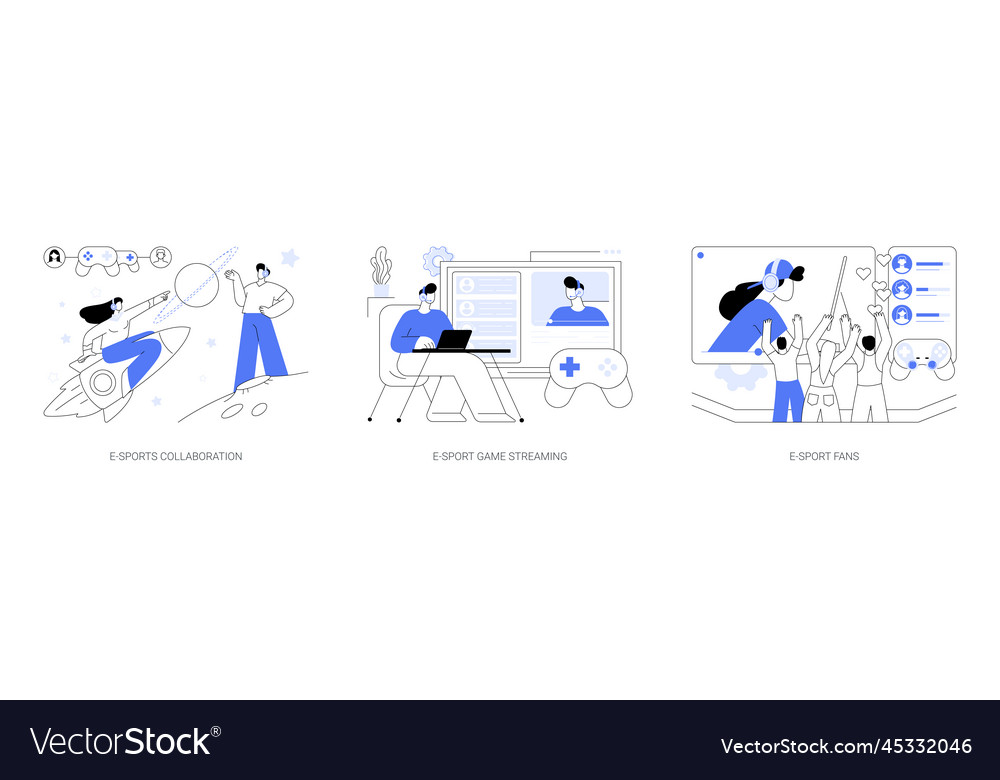 E-SPORTS COLLABORATION

E-SPORT GAME STREAMING

E-SPORT FANS

VectorStock®

VectorStock.com/45332046