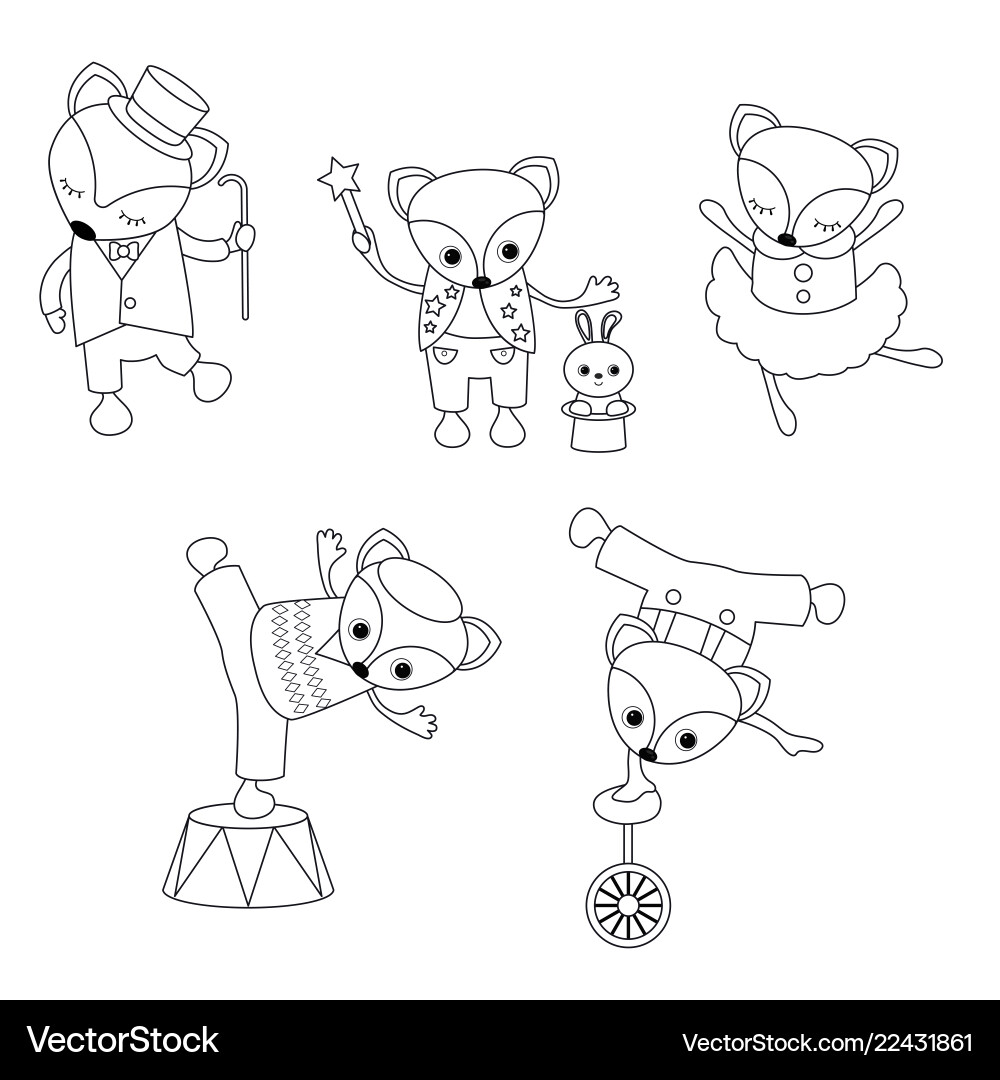 VectorStock®

VectorStock.com/22431861