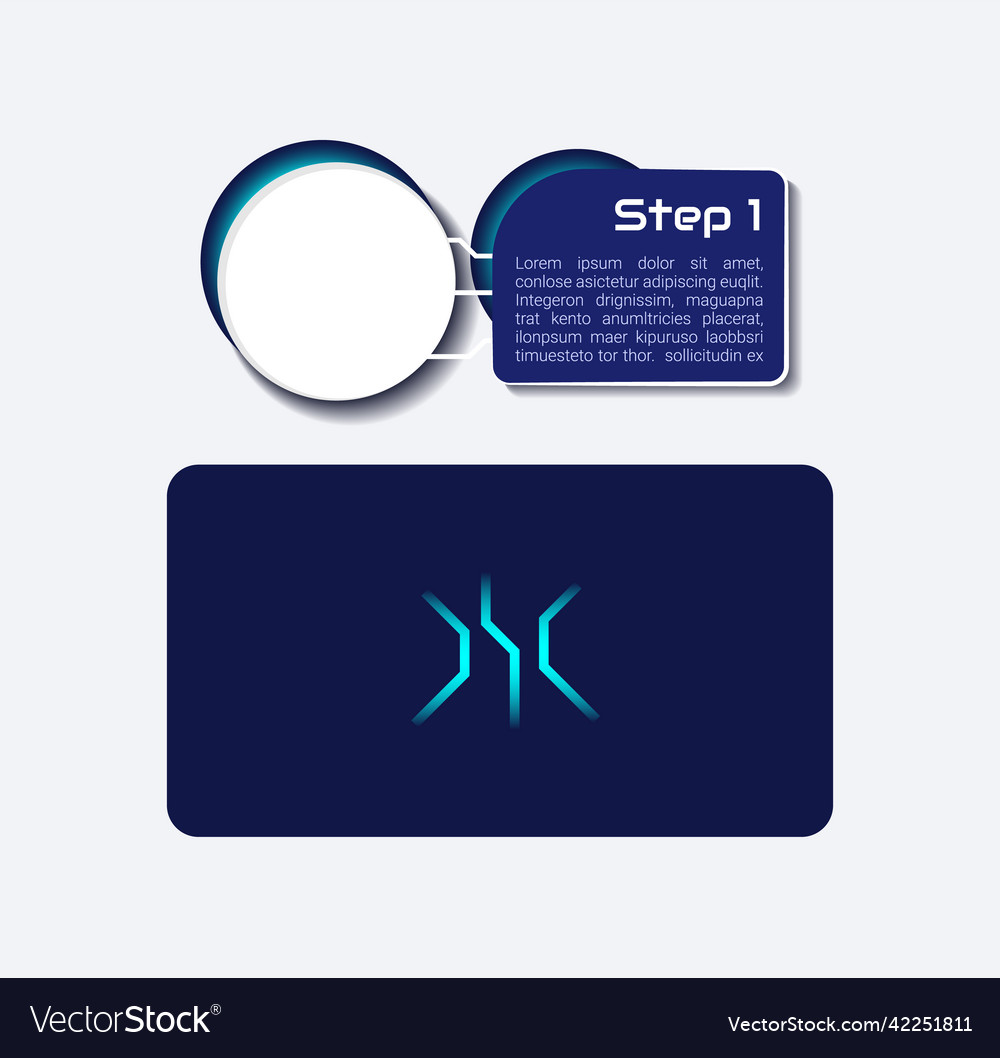 Step 1

Lorem ipsum dolor sit amet, conlose asictetur adipiscing euqlit. Integeron drignissim, maguapna trat kento anumltricies placerat, ilonpsum maer kipuruso laobbsri timuesteto tor thor. sollicitudin ex

VectorStock®

VectorStock.com/42251811