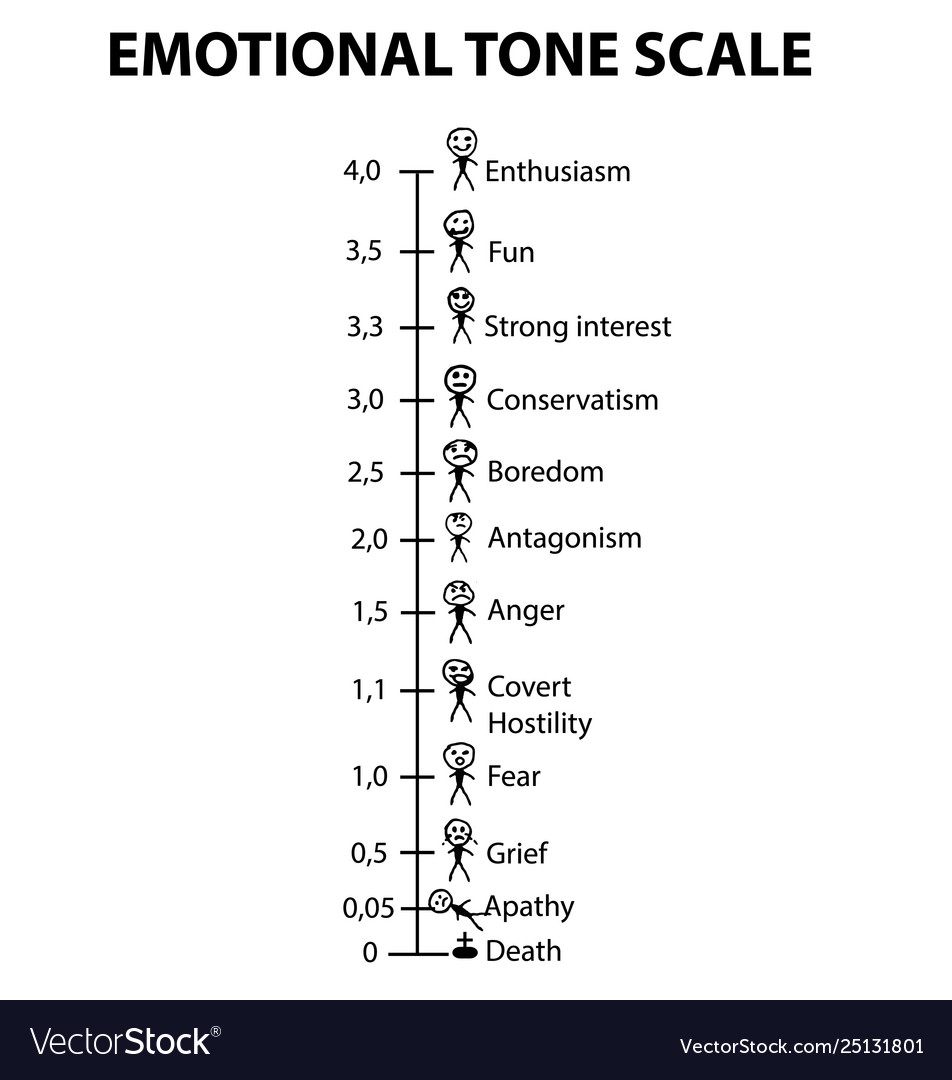 EMOTIONAL TONE SCALE

4,0 Enthusiasm
3,5 Fun
3,3 Strong interest
3,0 Conservatism
2,5 Boredom
2,0 Antagonism
1,5 Anger
1,1 Covert Hostility
1,0 Fear
0,5 Grief
0,05 Apathy
0 Death

VectorStock®
VectorStock.com/25131801