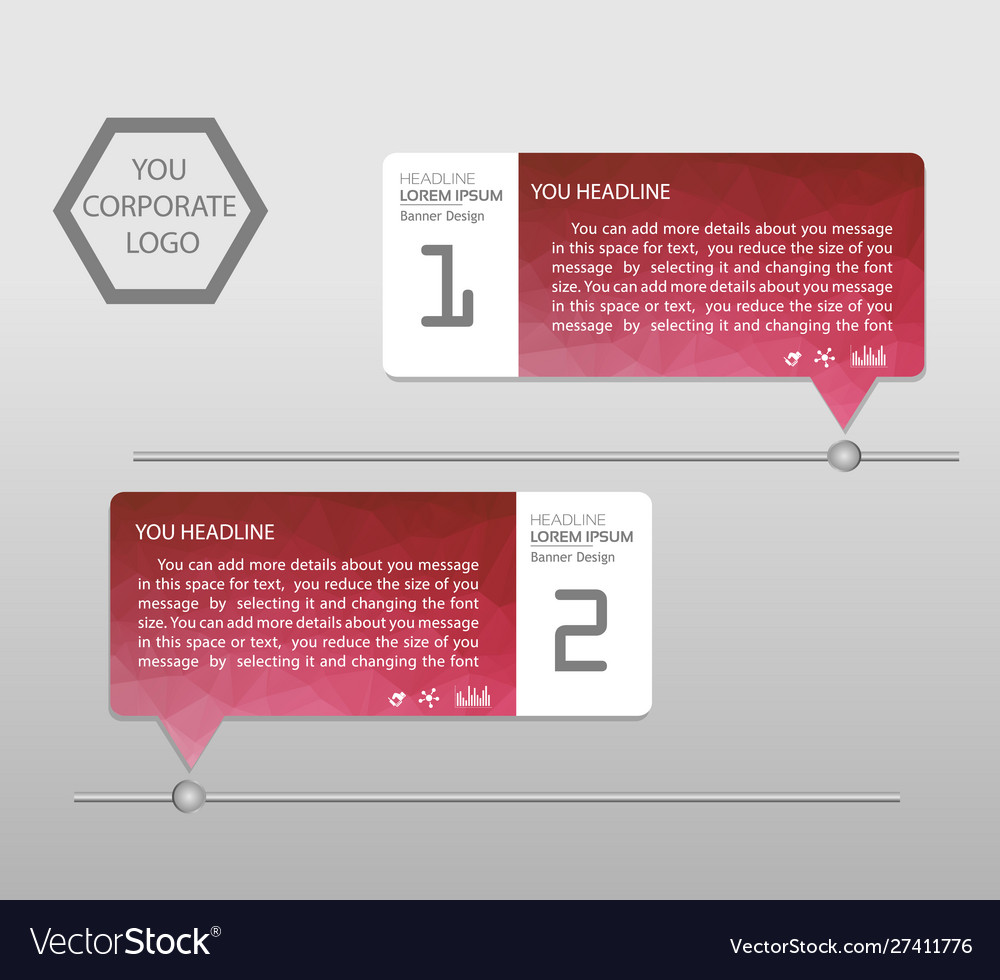 YOU CORPORATE LOGO

HEADLINE
LOREM IPSUM
Banner Design

1

YOU HEADLINE

You can add more details about you message in this space for text, you reduce the size of you message by selecting it and changing the font size. You can add more details about you message in this space or text, you reduce the size of you message by selecting it and changing the font

YOU HEADLINE

You can add more details about you message in this space for text, you reduce the size of you message by selecting it and changing the font size. You can add more details about you message in this space or text, you reduce the size of you message by selecting it and changing the font

HEADLINE
LOREM IPSUM
Banner Design

2

VectorStock®

VectorStock.com/27411776