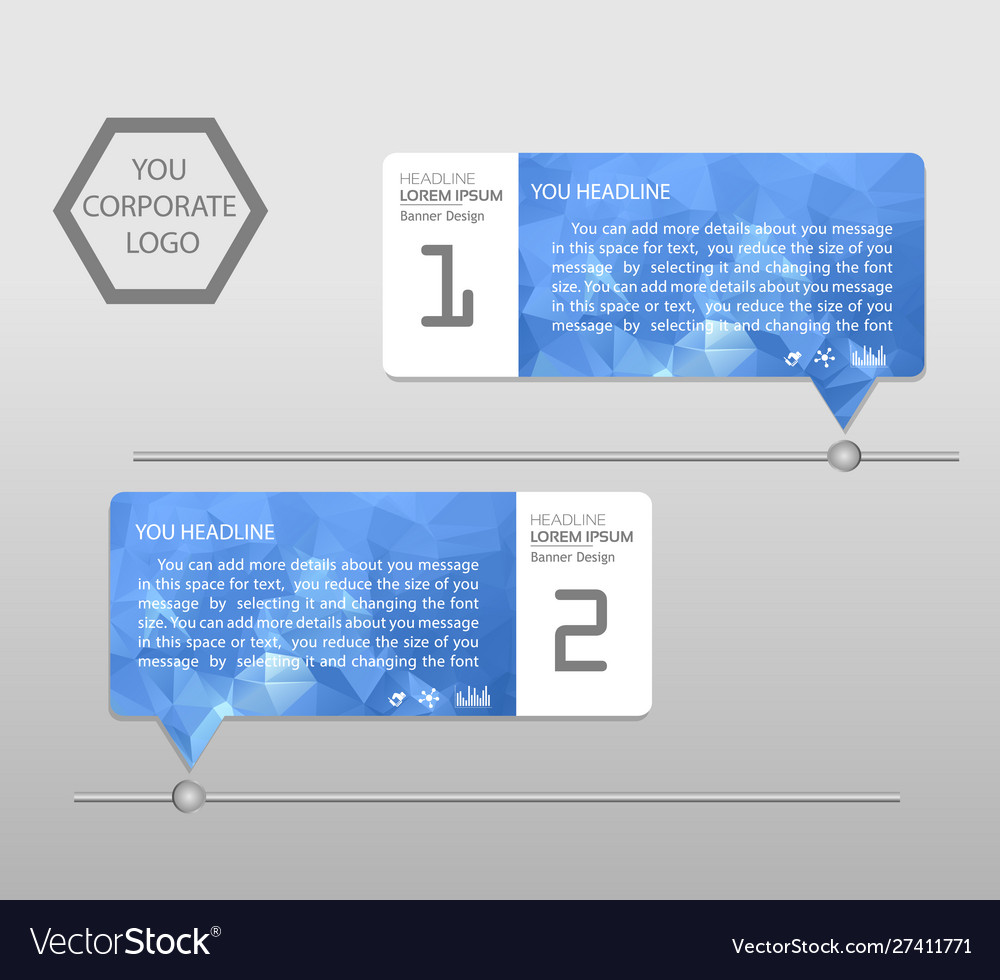 YOU CORPORATE LOGO

HEADLINE
LOREM IPSUM
Banner Design

1

YOU HEADLINE

You can add more details about you message in this space for text, you reduce the size of you message by selecting it and changing the font size. You can add more details about you message in this space or text, you reduce the size of you message by selecting it and changing the font

YOU HEADLINE

You can add more details about you message in this space for text, you reduce the size of you message by selecting it and changing the font size. You can add more details about you message in this space or text, you reduce the size of you message by selecting it and changing the font

HEADLINE
LOREM IPSUM
Banner Design

2

VectorStock®

VectorStock.com/27411771