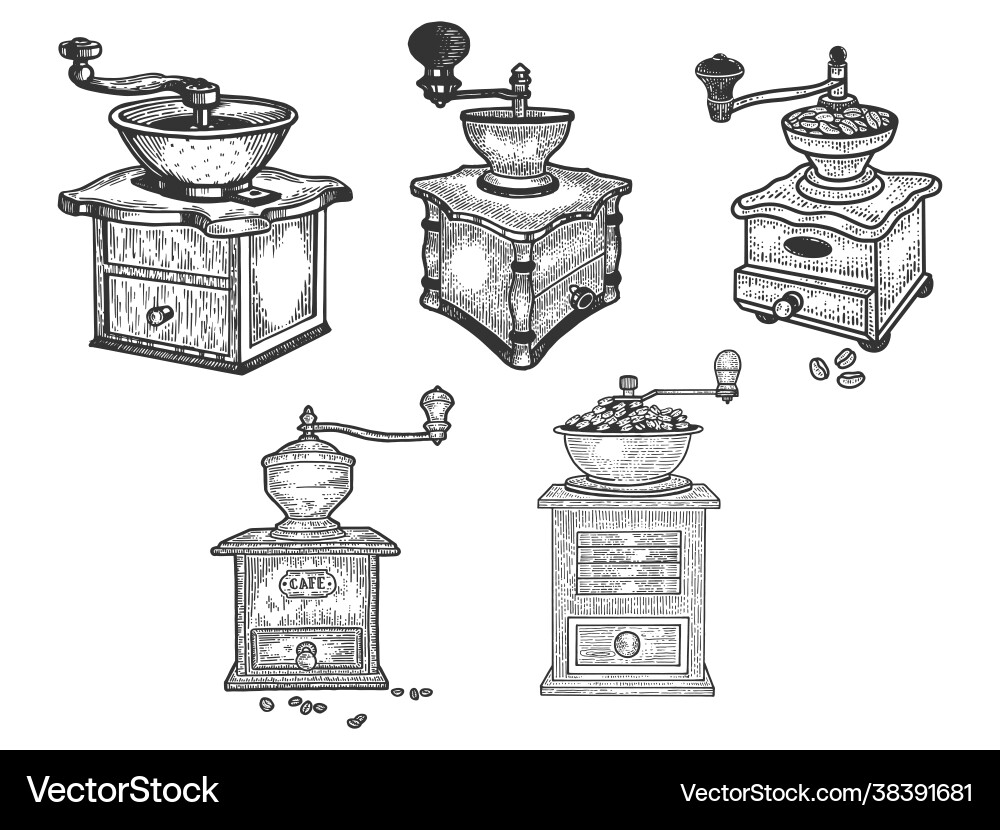 CAFE

VectorStock

VectorStock.com/38391681