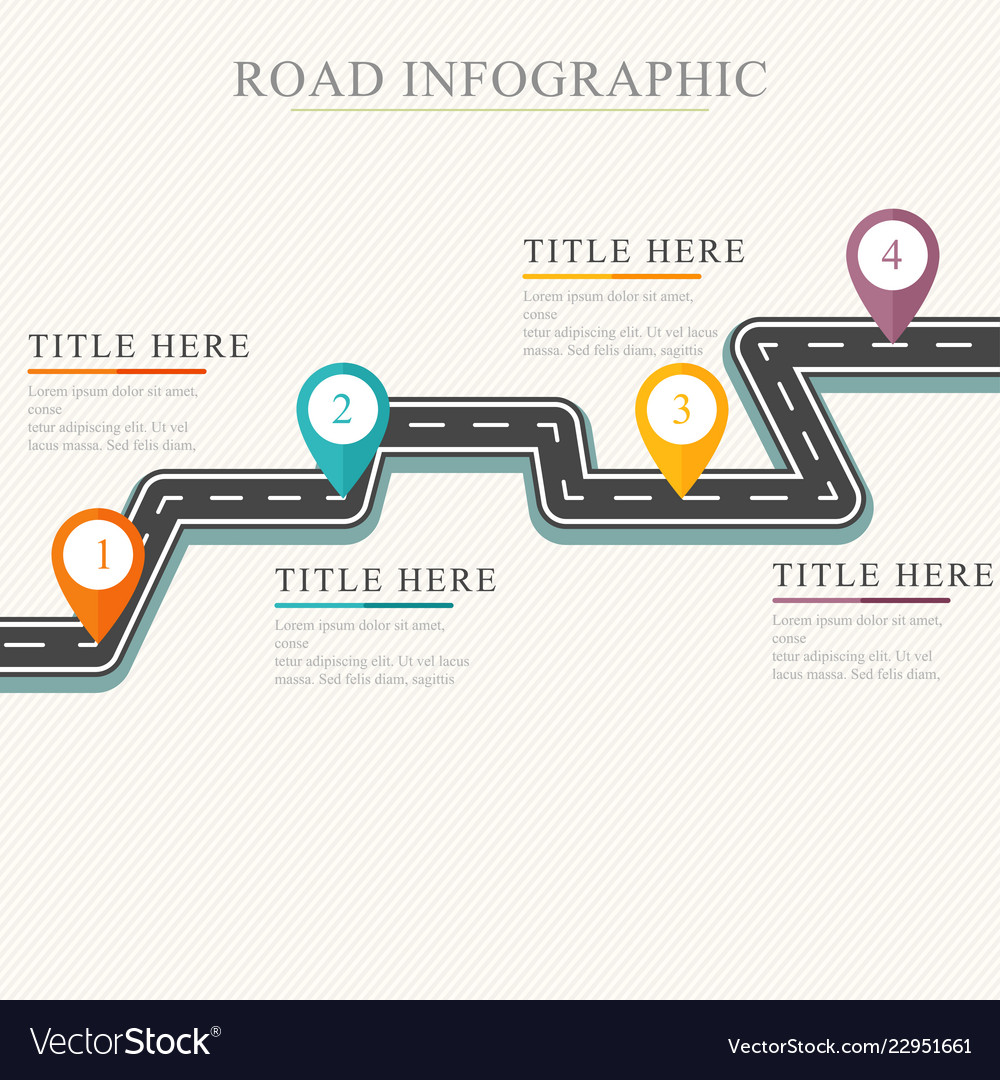 ROAD INFOGRAPHIC

TITLE HERE

Lorem ipsum dolor sit amet, conse tetur adipiscing elit. Ut vel lacus massa. Sed felis diam,

1

2

TITLE HERE

Lorem ipsum dolor sit amet, conse tetur adipiscing elit. Ut vel lacus massa. Sed felis diam, sagittis

TITLE HERE

Lorem ipsum dolor sit amet, conse tetur adipiscing elit. Ut vel lacus massa. Sed felis diam, sagittis

3

4

TITLE HERE

Lorem ipsum dolor sit amet, conse tetur adipiscing elit. Ut vel lacus massa. Sed felis diam,

VectorStock®

VectorStock.com/22951661