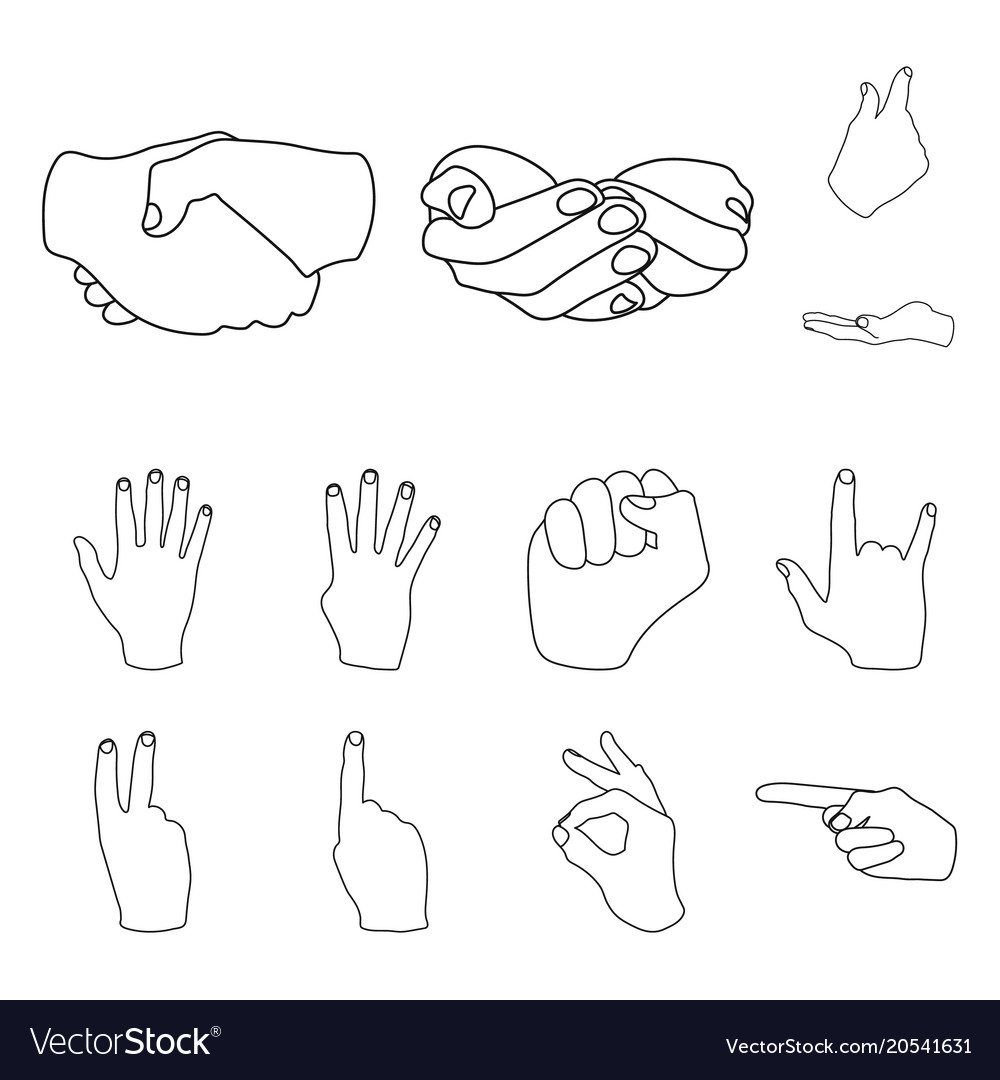 VectorStock®

VectorStock.com/20541631