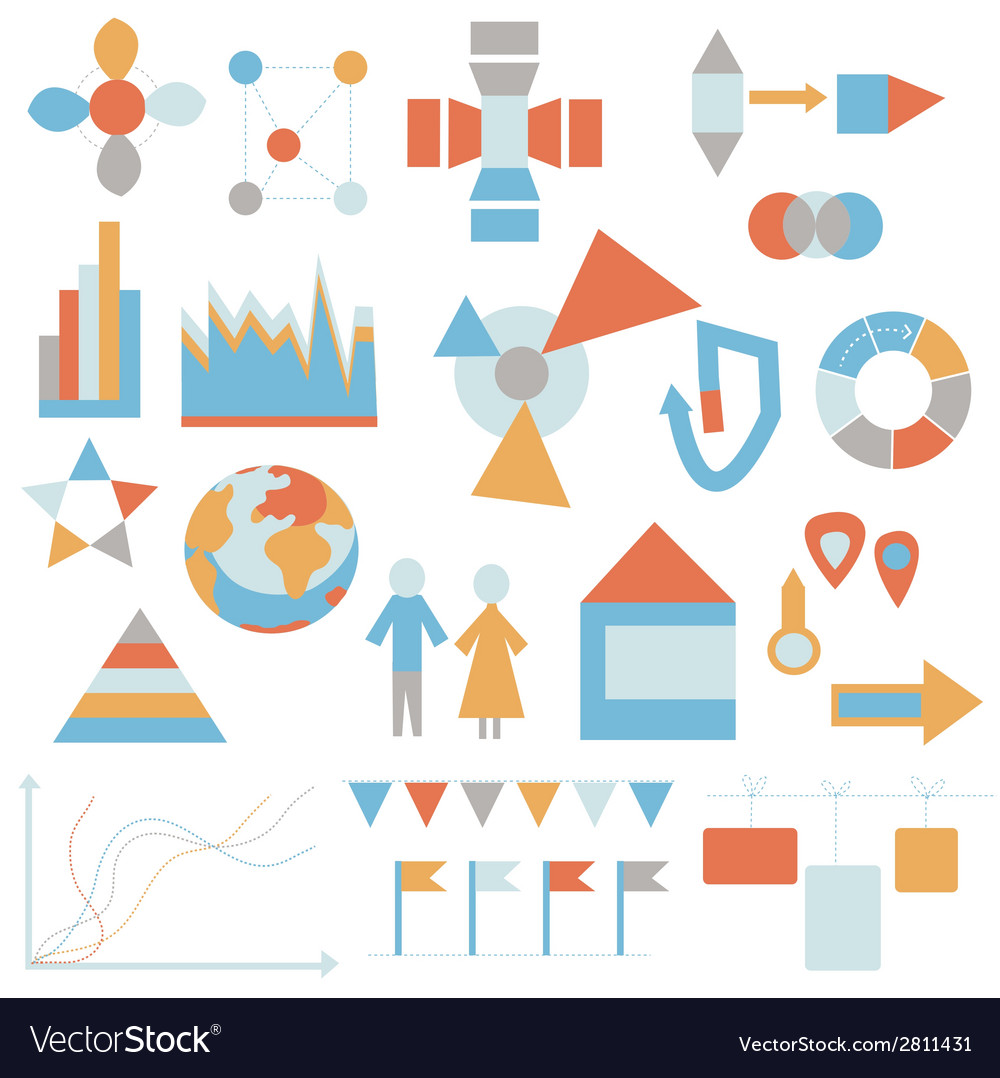 VectorStock®

VectorStock.com/2811431