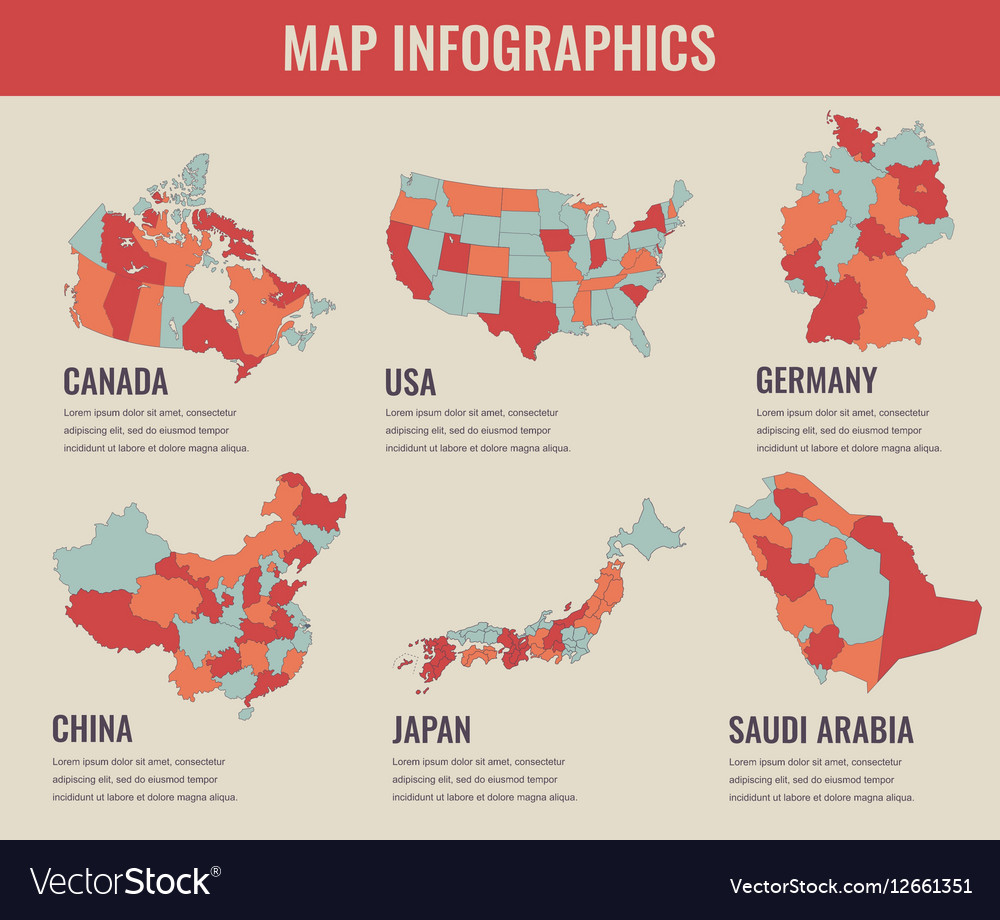 MAP INFOGRAPHICS

CANADA
Lorem ipsum dolor sit amet, consectetur adipiscing elit, sed do eiusmod tempor incididunt ut labore et dolore magna aliqua.

USA
Lorem ipsum dolor sit amet, consectetur adipiscing elit, sed do eiusmod tempor incididunt ut labore et dolore magna aliqua.

GERMANY
Lorem ipsum dolor sit amet, consectetur adipiscing elit, sed do eiusmod tempor incididunt ut labore et dolore magna aliqua.

CHINA
Lorem ipsum dolor sit amet, consectetur adipiscing elit, sed do eiusmod tempor incididunt ut labore et dolore magna aliqua.

JAPAN
Lorem ipsum dolor sit amet, consectetur adipiscing elit, sed do eiusmod tempor incididunt ut labore et dolore magna aliqua.

SAUDI ARABIA
Lorem ipsum dolor sit amet, consectetur adipiscing elit, sed do eiusmod tempor incididunt ut labore et dolore magna aliqua.

VectorStock®
VectorStock.com/12661351