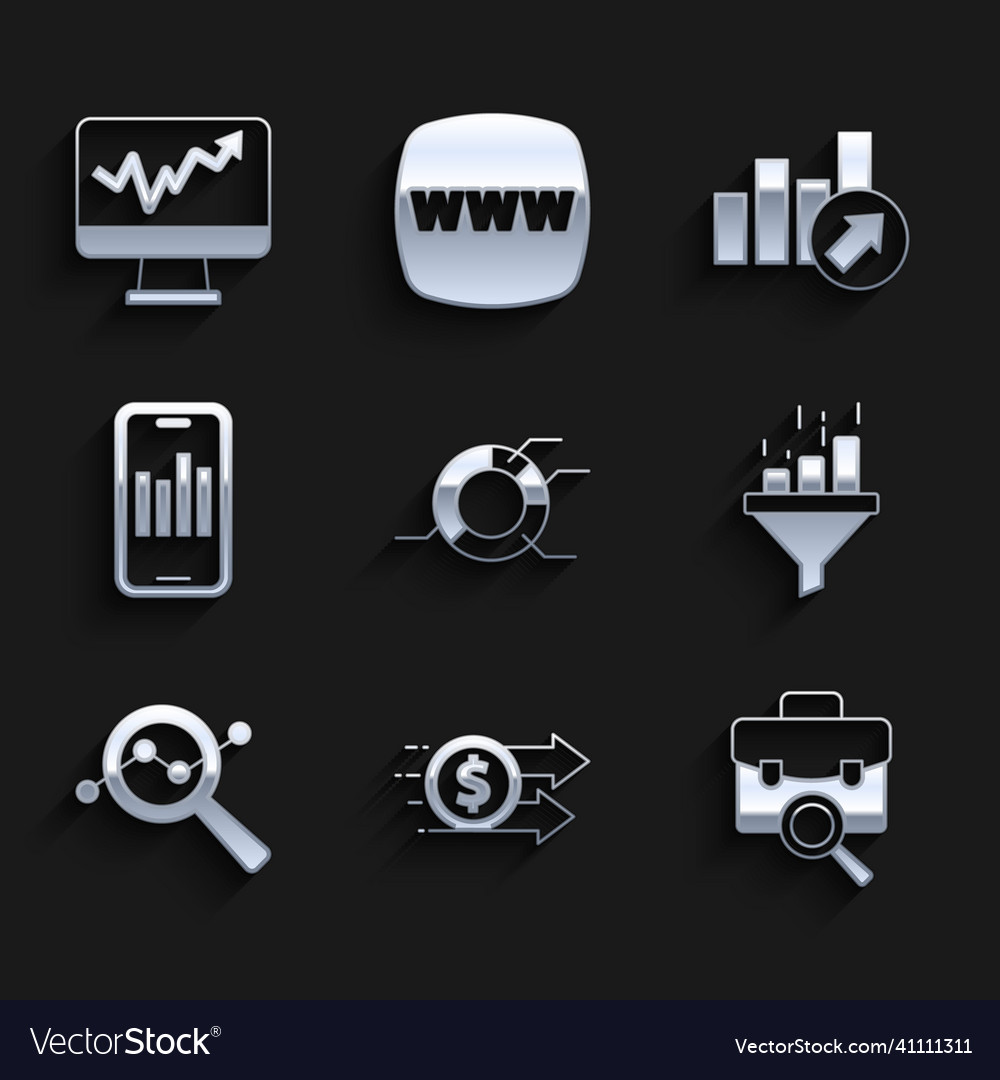 WWW

$

VectorStock®

VectorStock.com/41111311