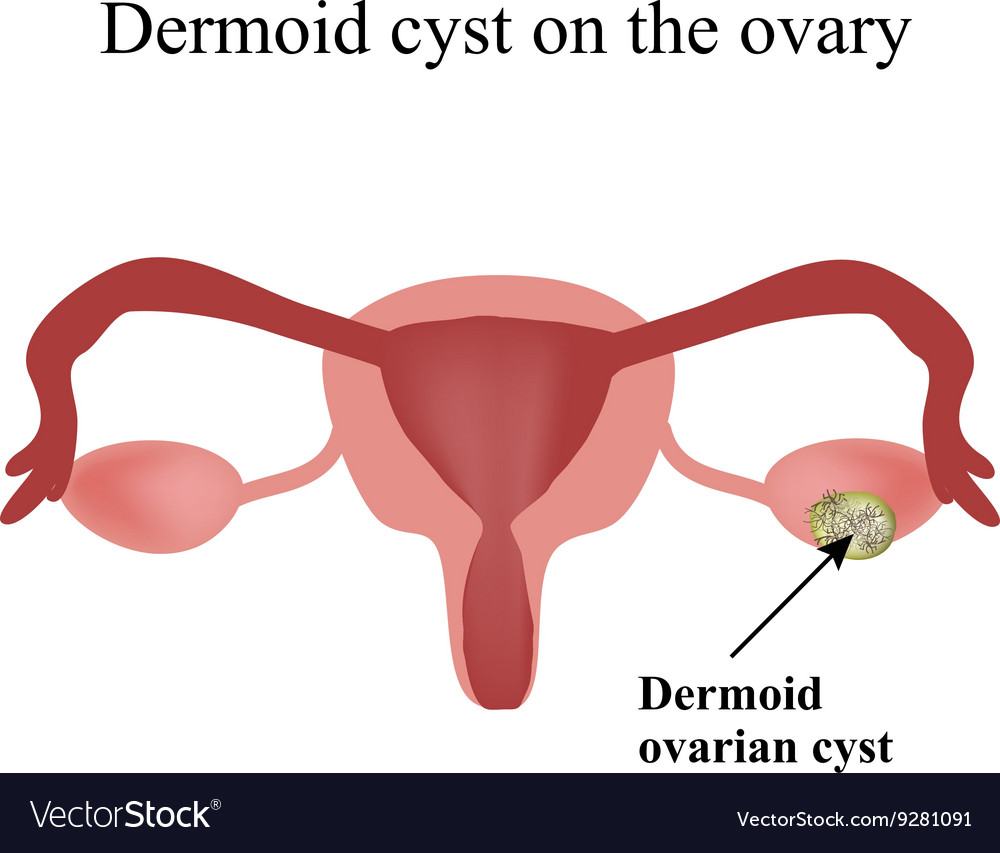 Dermoid cyst on the ovary

Dermoid ovarian cyst

VectorStock®

VectorStock.com/9281091