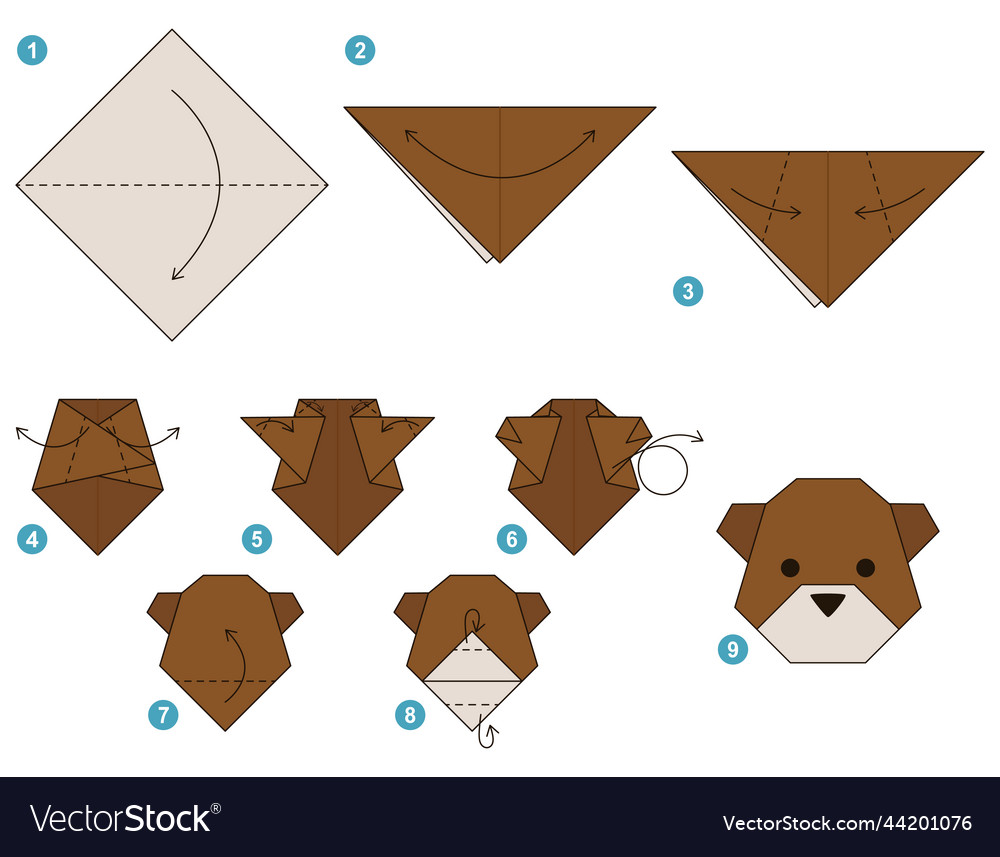 1
2
3
4
5
6
7
8
9

VectorStock®
VectorStock.com/44201076