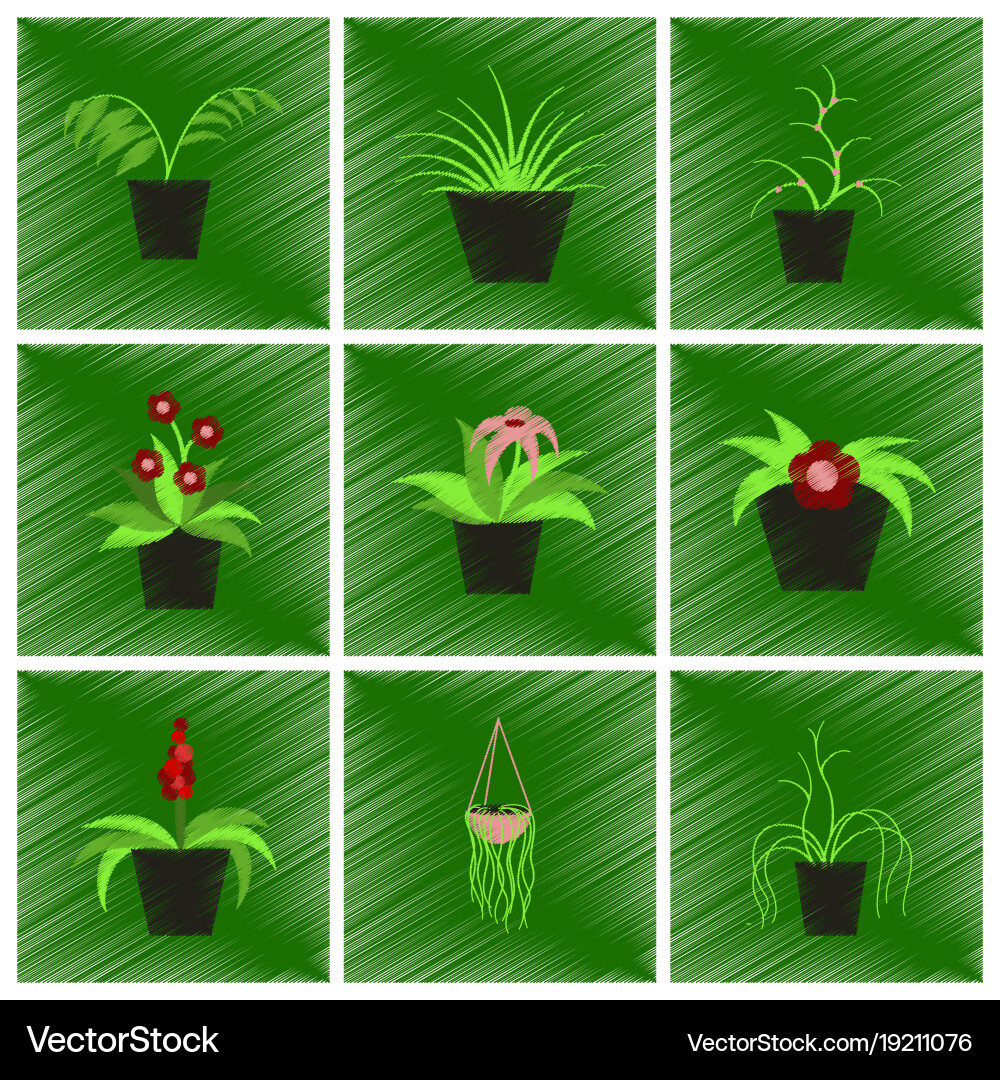 VectorStock®

VectorStock.com/19211076