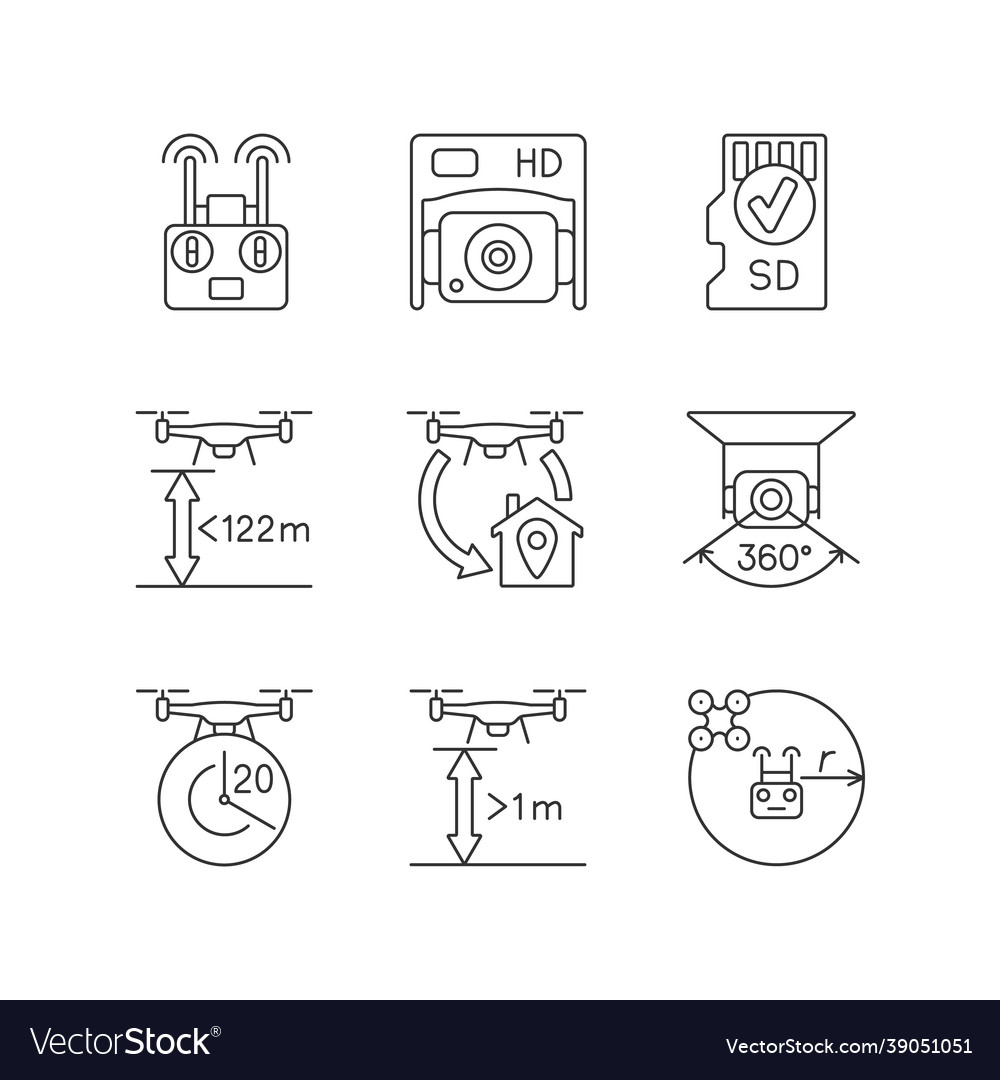 HD

SD

<122m

360°

20

>1m

r

VectorStock®

VectorStock.com/39051051