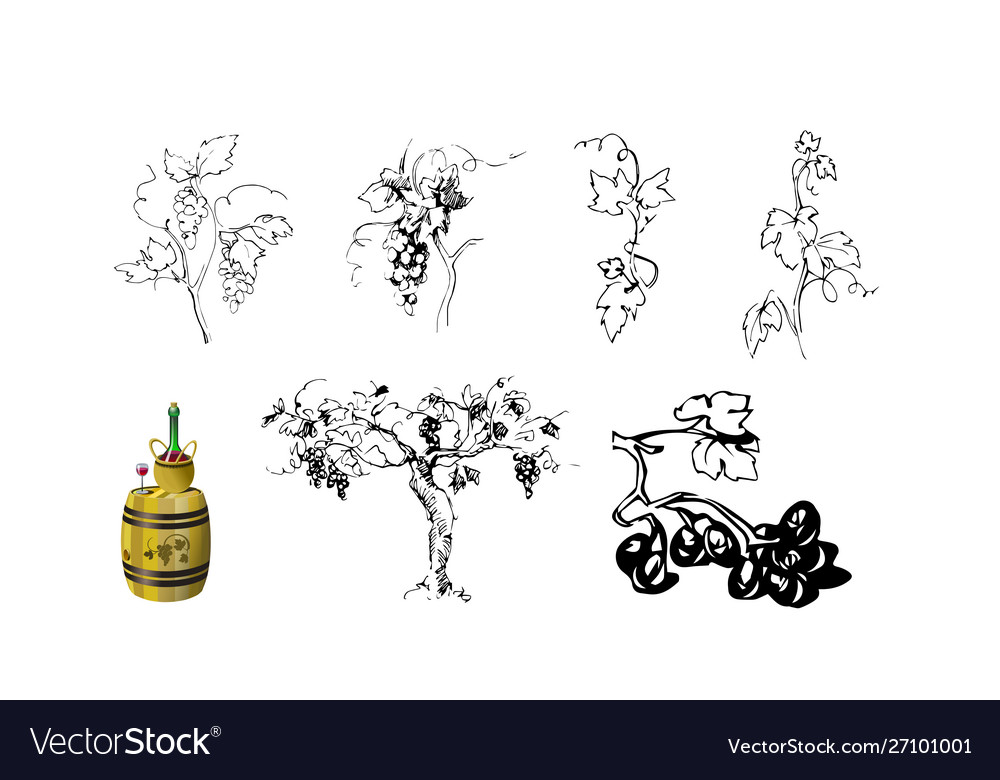 VectorStock®

VectorStock.com/27101001