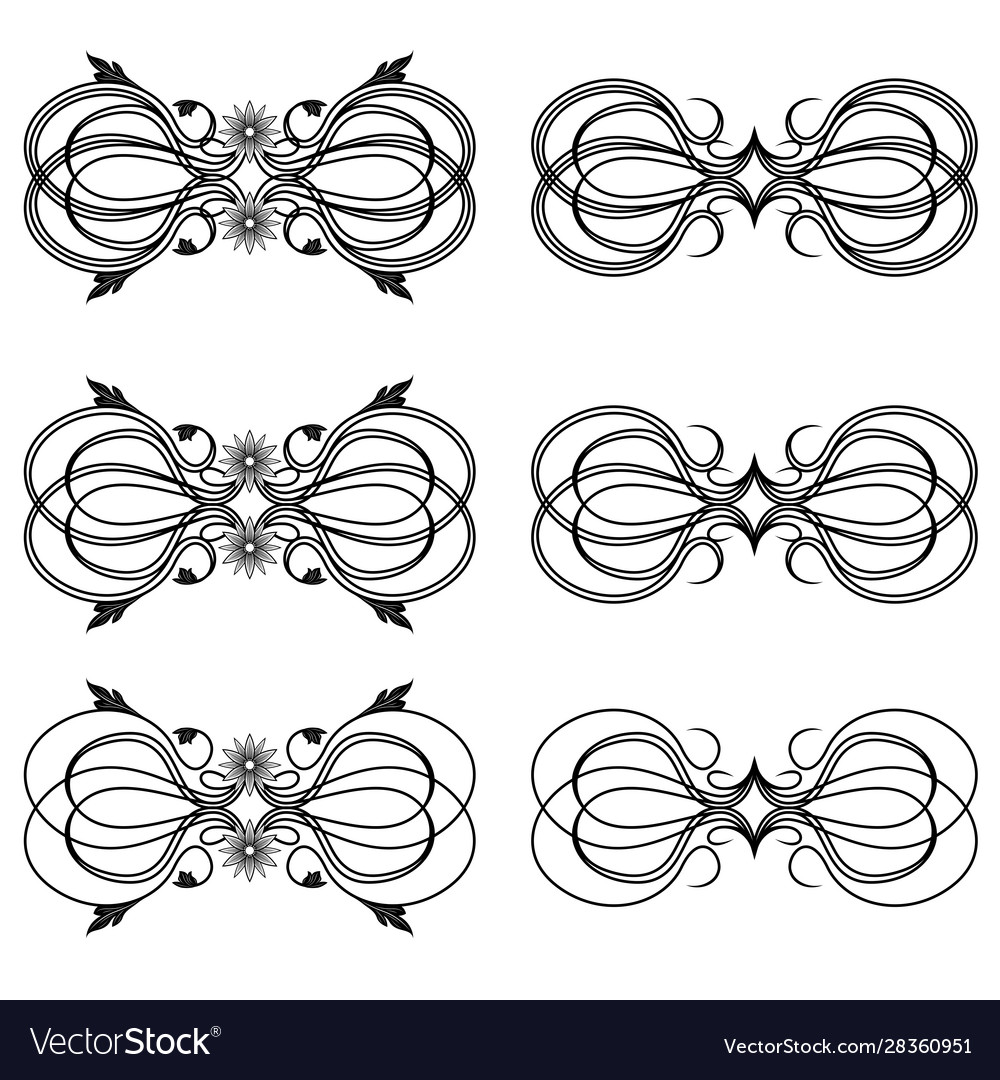 VectorStock®

VectorStock.com/28360951