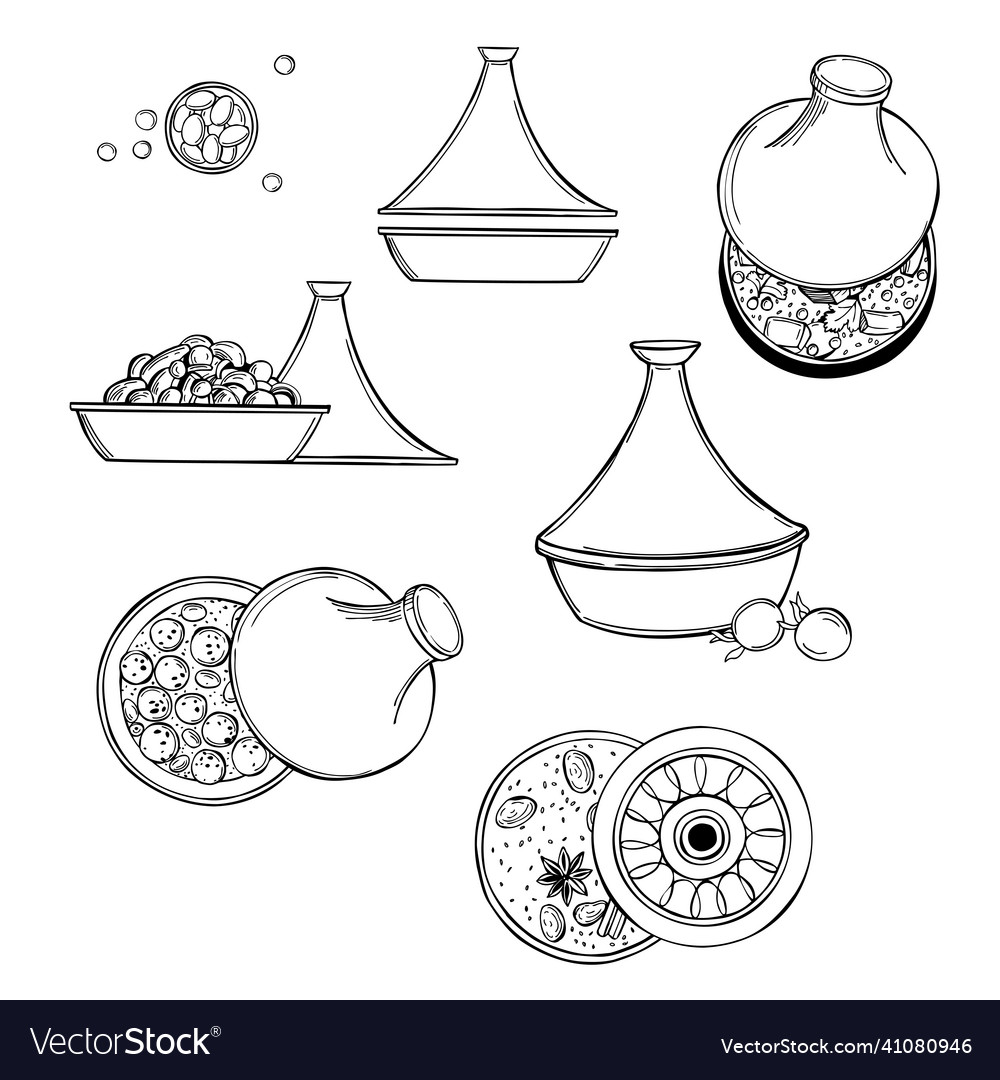 VectorStock®

VectorStock.com/41080946