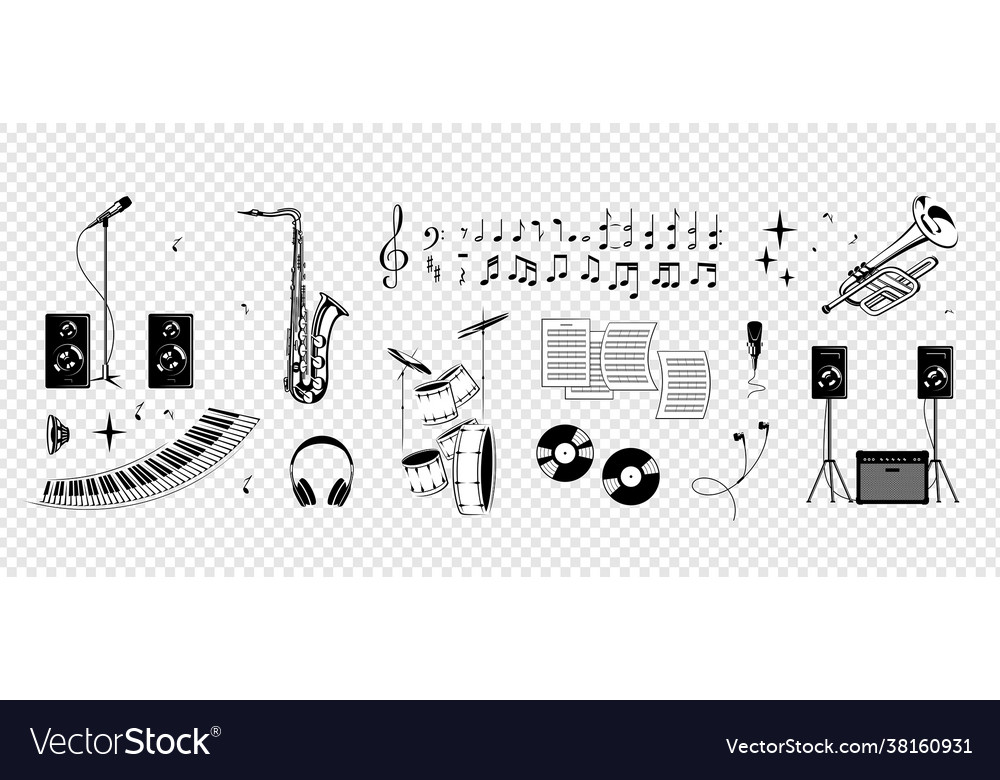 VectorStock®

VectorStock.com/38160931