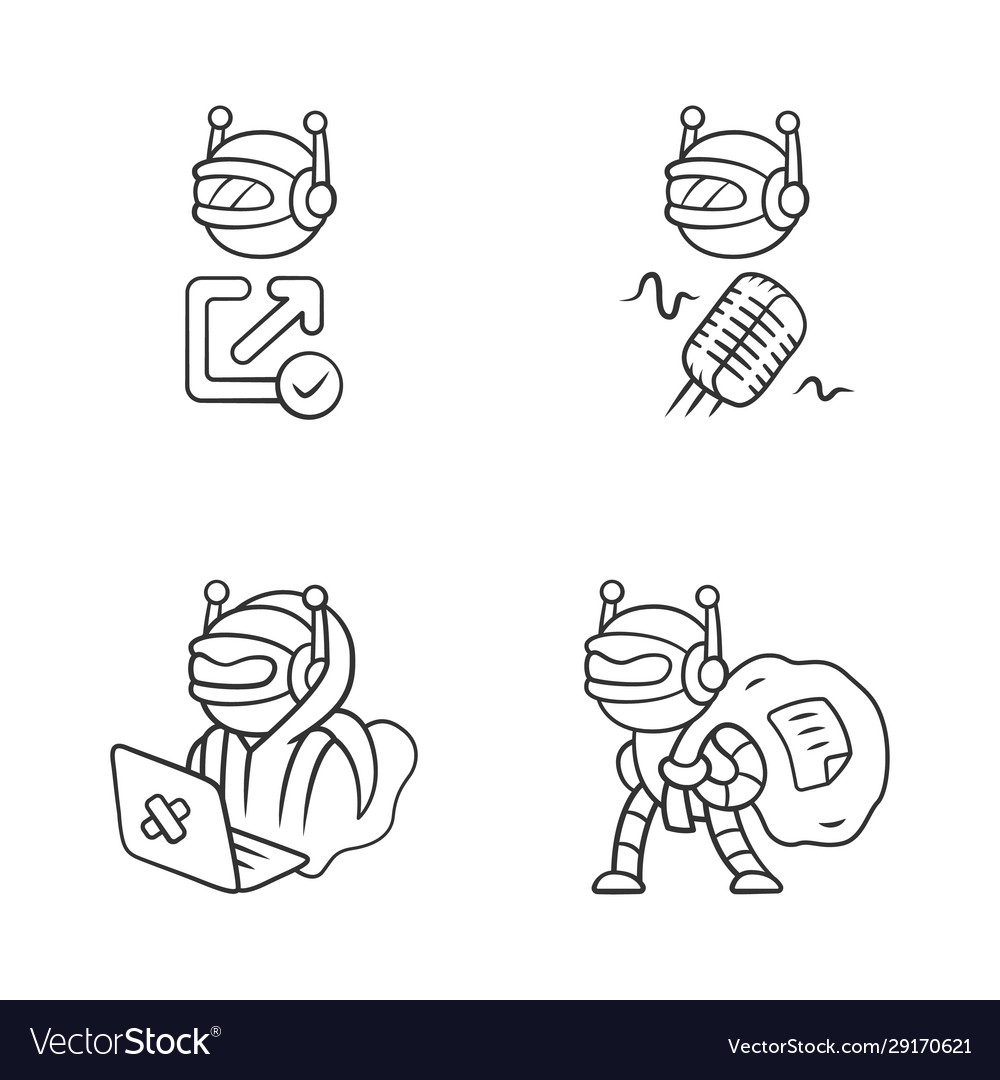 VectorStock®

VectorStock.com/29170621