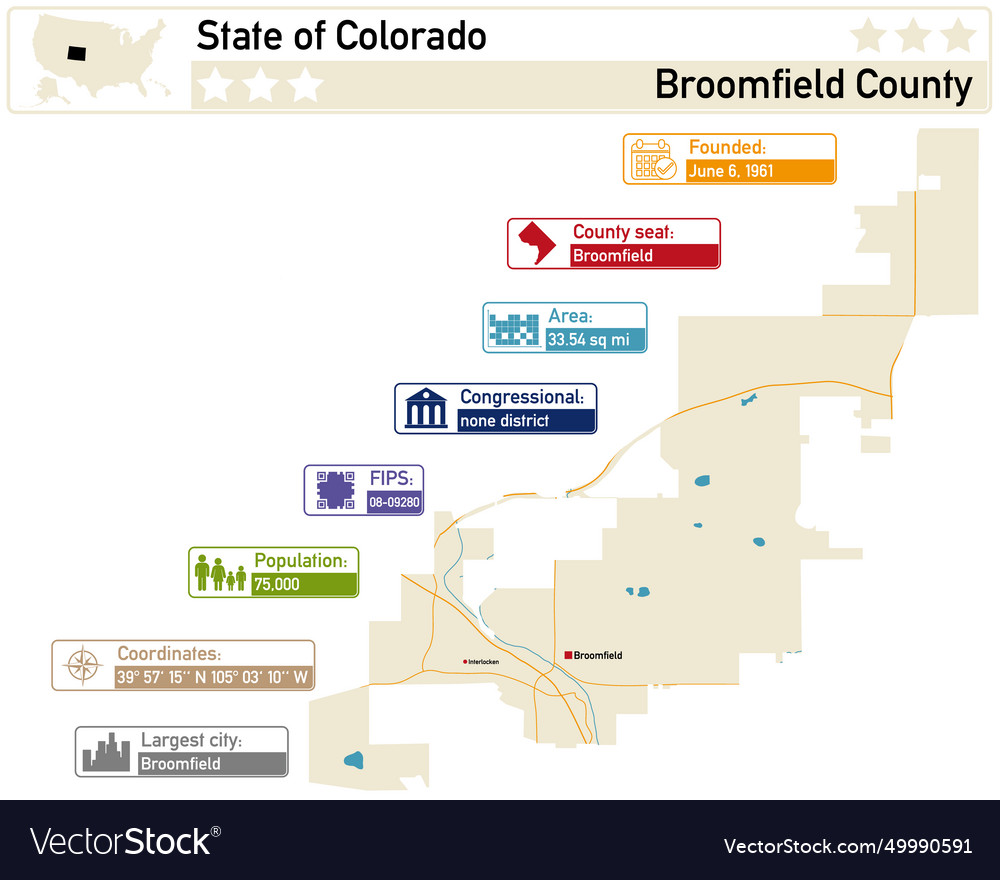 State of Colorado

Broomfield County

Founded:
June 6, 1961

County seat:
Broomfield

Area:
33.54 sq mi

Congressional:
none district

FIPS:
08-09280

Population:
75,000

Coordinates:
39° 57' 15'' N 105° 03' 10'' W

Largest city:
Broomfield

Interlocken

Broomfield

VectorStock®

VectorStock.com/49990591