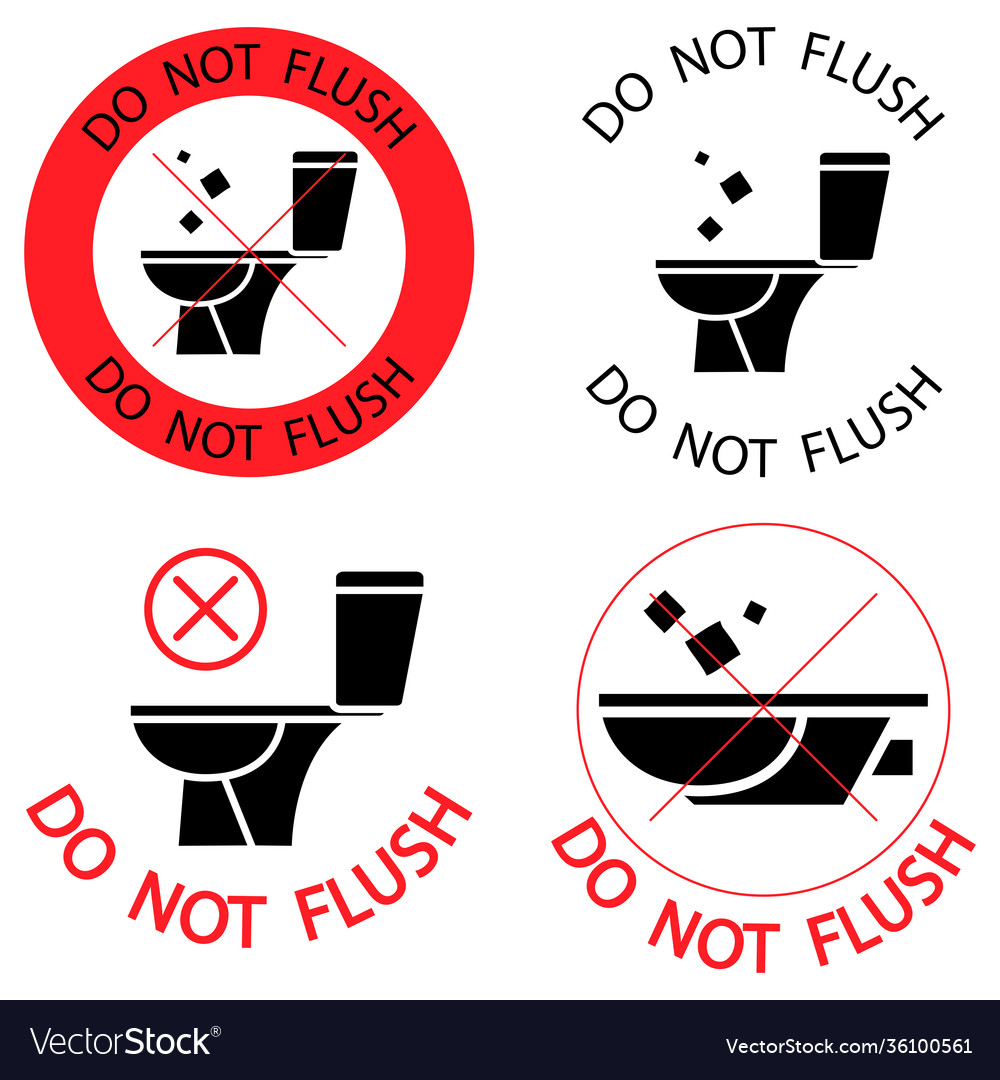 DO NOT FLUSH
DO NOT FLUSH

DO NOT FLUSH
DO NOT FLUSH

DO NOT FLUSH

DO NOT FLUSH

VectorStock®
VectorStock.com/36100561