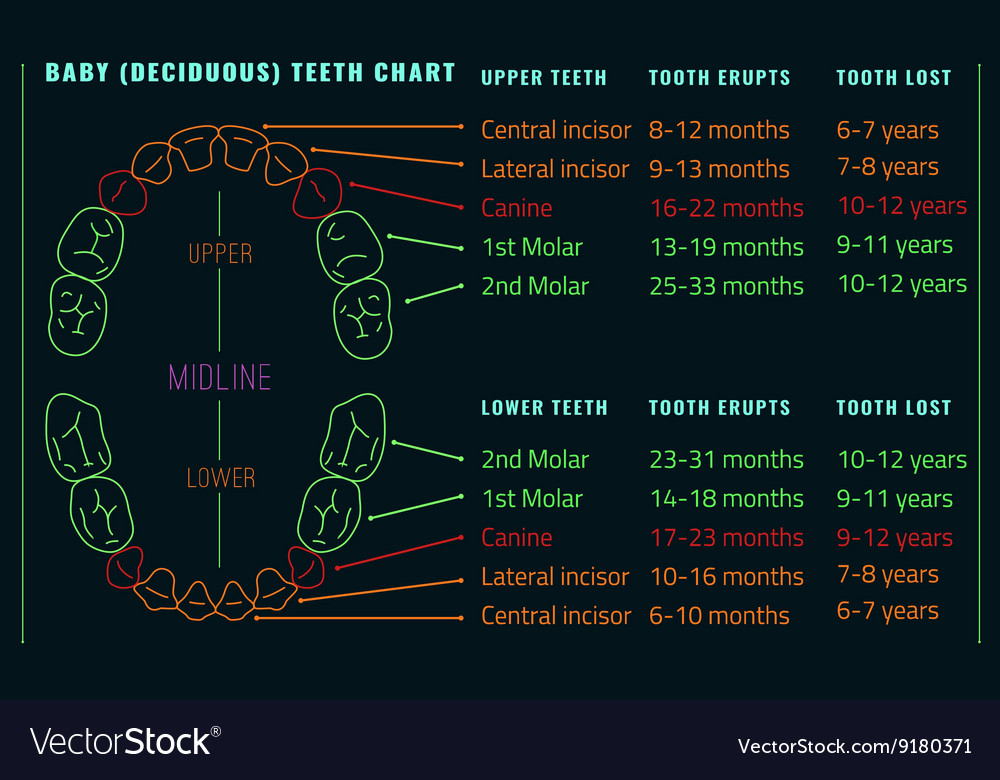 BABY (DECIDUOUS) TEETH CHART

UPPER

MIDLINE

LOWER

| UPPER TEETH | TOOTH ERUPTS | TOOTH LOST |
|---|---|---|
| Central incisor | 8-12 months | 6-7 years |
| Lateral incisor | 9-13 months | 7-8 years |
| Canine | 16-22 months | 10-12 years |
| 1st Molar | 13-19 months | 9-11 years |
| 2nd Molar | 25-33 months | 10-12 years |

| LOWER TEETH | TOOTH ERUPTS | TOOTH LOST |
|---|---|---|
| 2nd Molar | 23-31 months | 10-12 years |
| 1st Molar | 14-18 months | 9-11 years |
| Canine | 17-23 months | 9-12 years |
| Lateral incisor | 10-16 months | 7-8 years |
| Central incisor | 6-10 months | 6-7 years |

VectorStock®

VectorStock.com/9180371