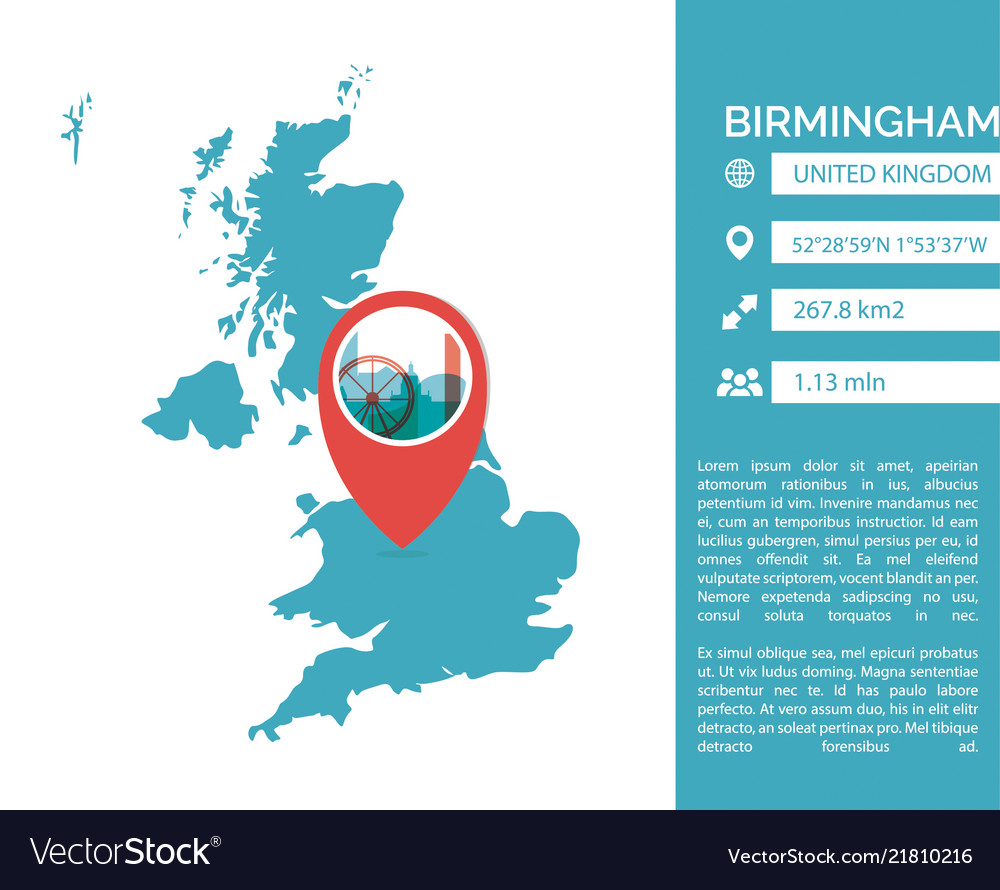 BIRMINGHAM

UNITED KINGDOM

52°28'59'N 1°53'37'W

267.8 km2

1.13 mln

Lorem ipsum dolor sit amet, apeirian atomorum rationibus in ius, albucius petentium id vim. Invenire mandamus nec ei, cum an temporibus instructior. Id eam lucilius gubergren, simul persius per eu, id omnes offendit sit. Ea mel eleifend vulputate scriptorem, vocent blandit an per. Nemore expetenda sadipscing no usu, consul soluta torquatos in nec.

Ex simul oblique sea, mel epicuri probatus ut. Ut vix ludus doming. Magna sententiae scribentur nec te. Id has paulo labore perfecto. At vero assum duo, his in elit elitr detracto, an soleat pertinax pro. Mel tibique detracto forensibus ad.

VectorStock®

VectorStock.com/21810216