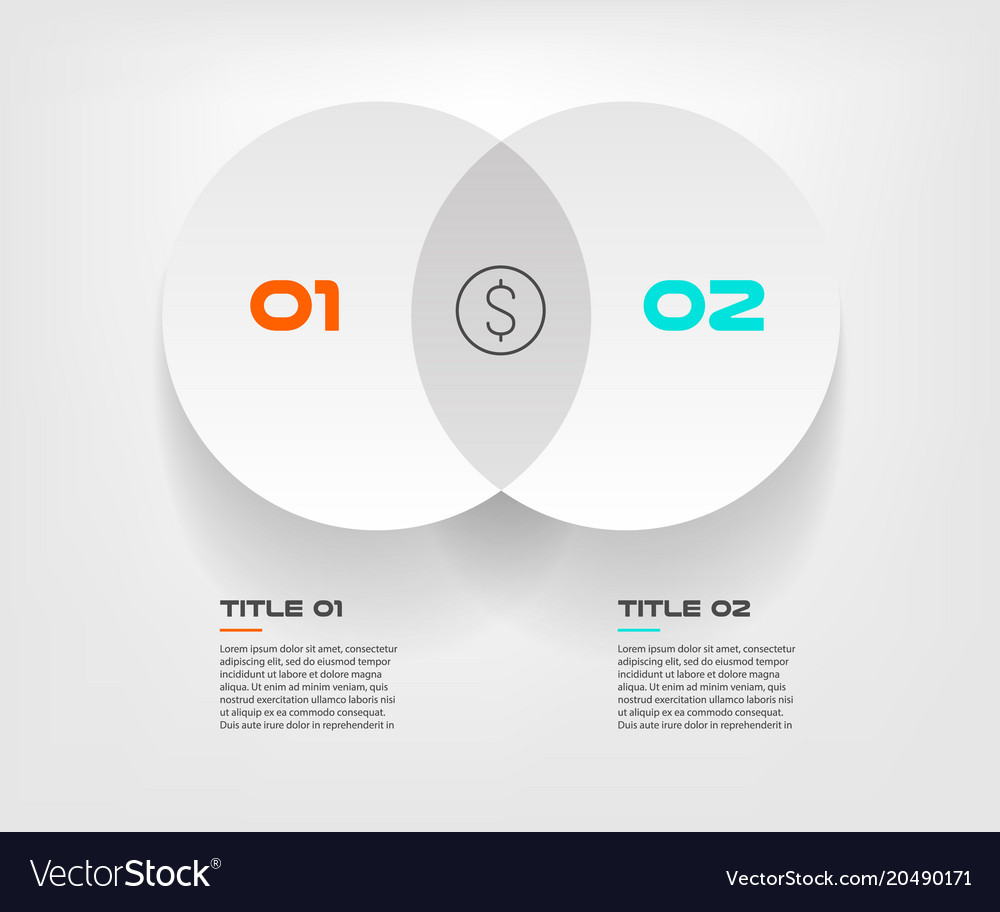 01

$

02

TITLE 01

Lorem ipsum dolor sit amet, consectetur adipiscing elit, sed do eiusmod tempor incididunt ut labore et dolore magna aliqua. Ut enim ad minim veniam, quis nostrud exercitation ullamco laboris nisi ut aliquip ex ea commodo consequat. Duis aute irure dolor in reprehenderit in

TITLE 02

Lorem ipsum dolor sit amet, consectetur adipiscing elit, sed do eiusmod tempor incididunt ut labore et dolore magna aliqua. Ut enim ad minim veniam, quis nostrud exercitation ullamco laboris nisi ut aliquip ex ea commodo consequat. Duis aute irure dolor in reprehenderit in

VectorStock®

VectorStock.com/20490171