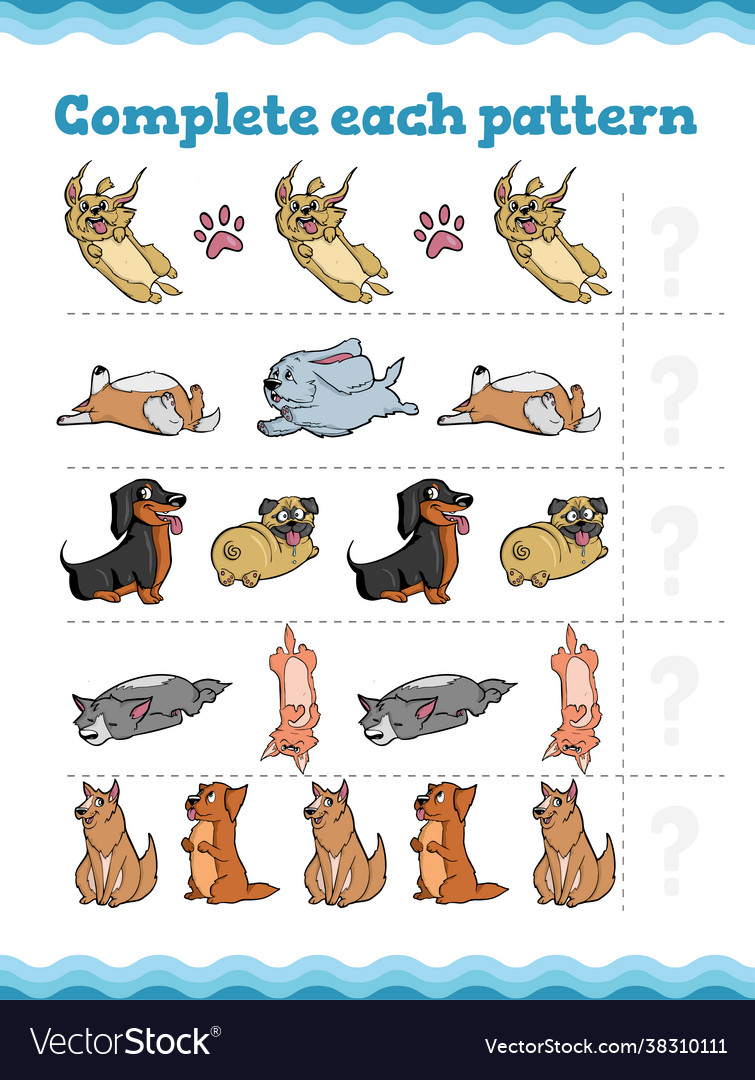 Complete each pattern

?

?

?

?

?

VectorStock®

VectorStock.com/38310111