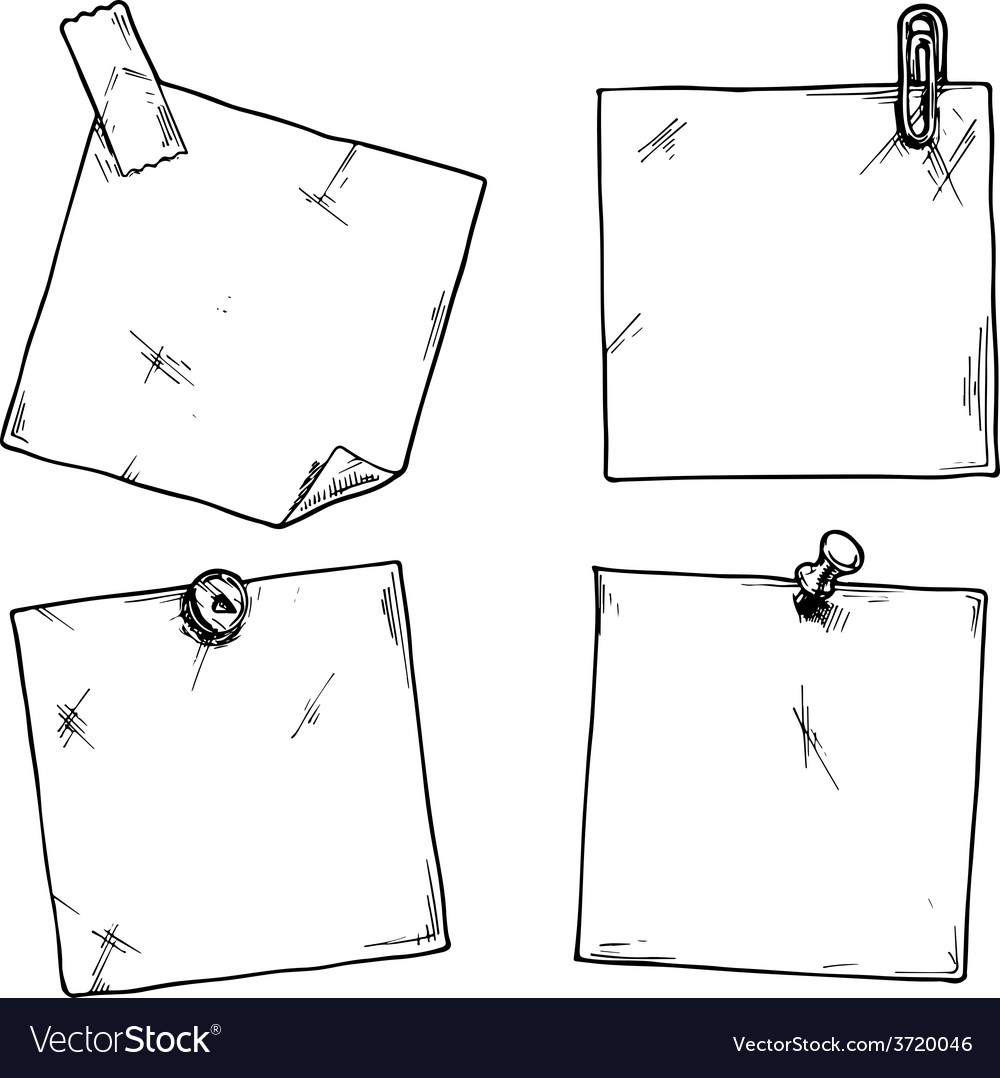 VectorStock®
VectorStock.com/3720046