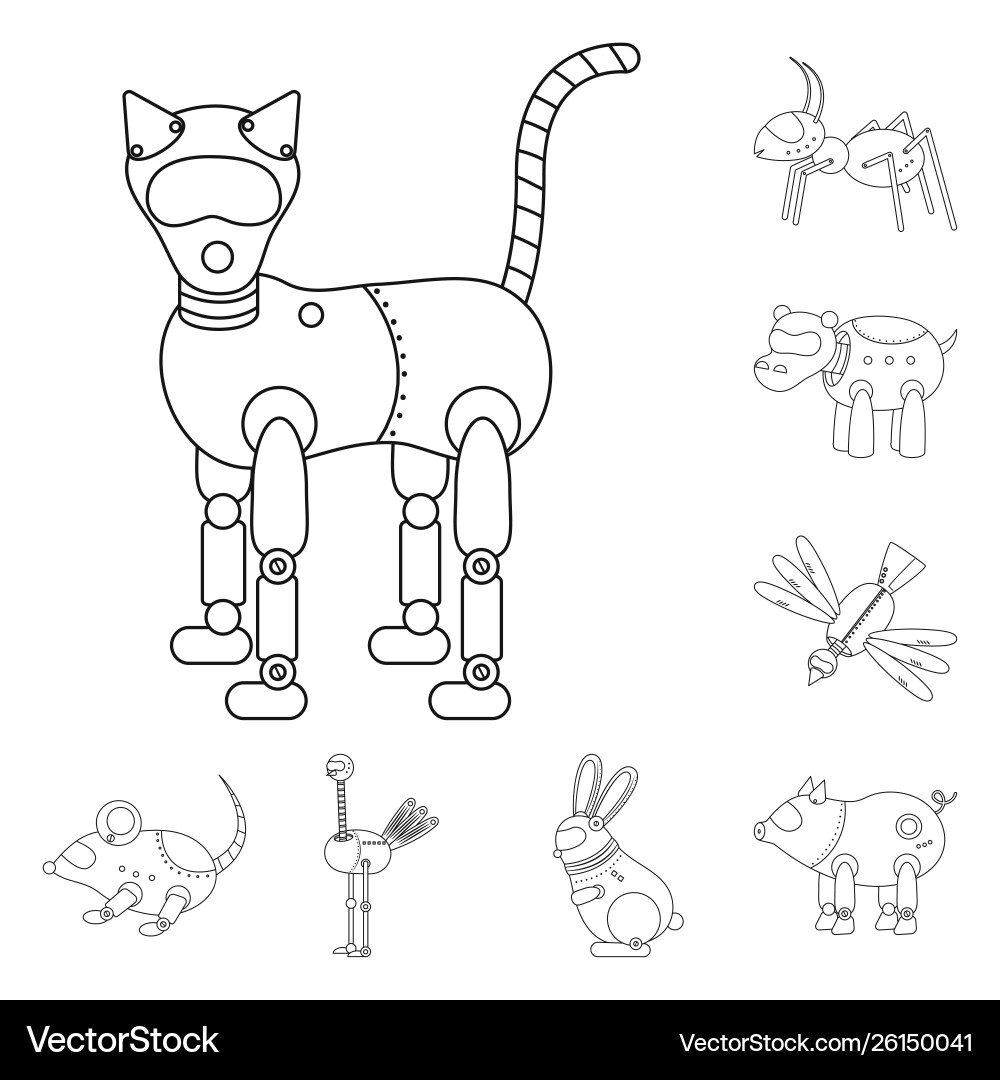 VectorStock®

VectorStock.com/26150041