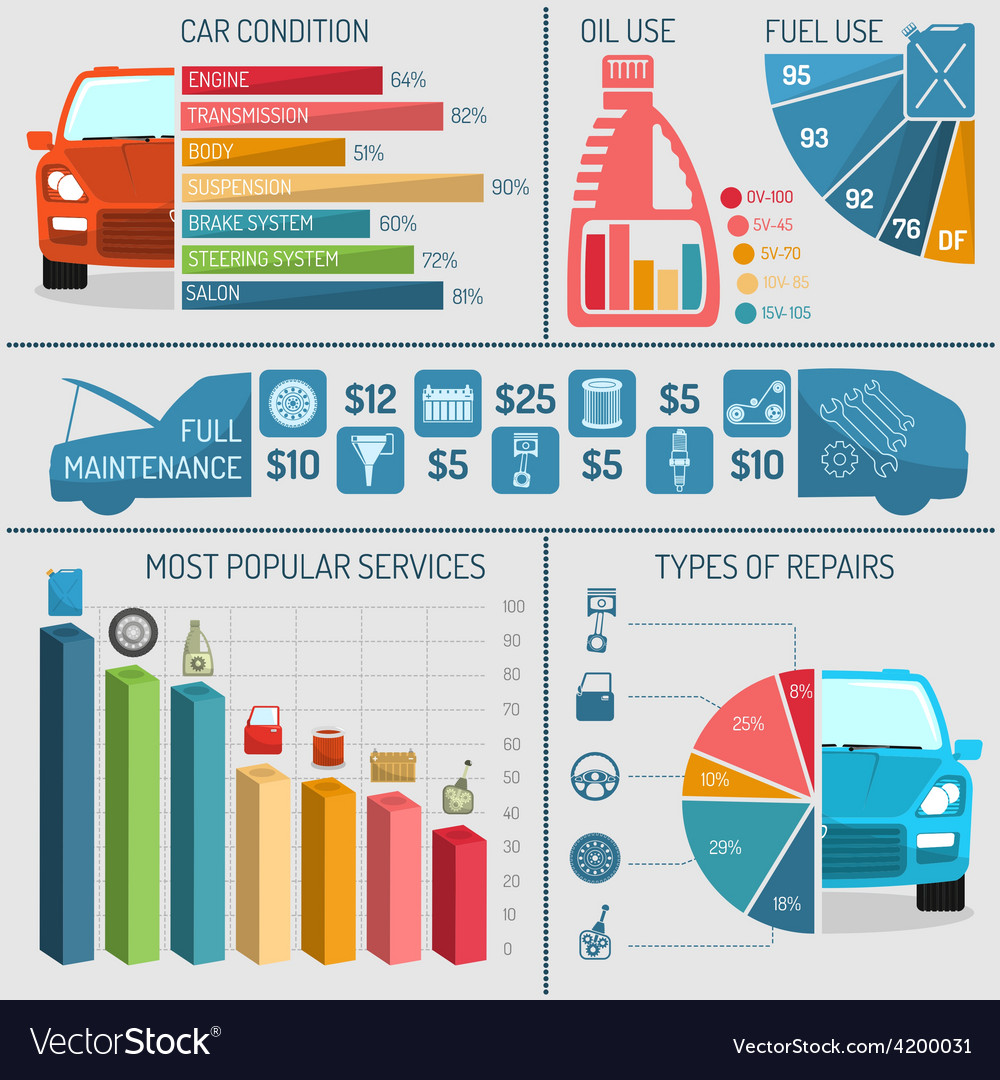 CAR CONDITION

ENGINE 64%
TRANSMISSION 82%
BODY 51%
SUSPENSION 90%
BRAKE SYSTEM 60%
STEERING SYSTEM 72%
SALON 81%

OIL USE

0V-100
5V-45
5V-70
10V-85
15V-105

FUEL USE

95
93
92
76
DF

FULL MAINTENANCE

$10
$12
$5
$25
$5
$5
$10

MOST POPULAR SERVICES

100
90
80
70
60
50
40
30
20
10
0

TYPES OF REPAIRS

8%
25%
10%
29%
18%

VectorStock®
VectorStock.com/4200031