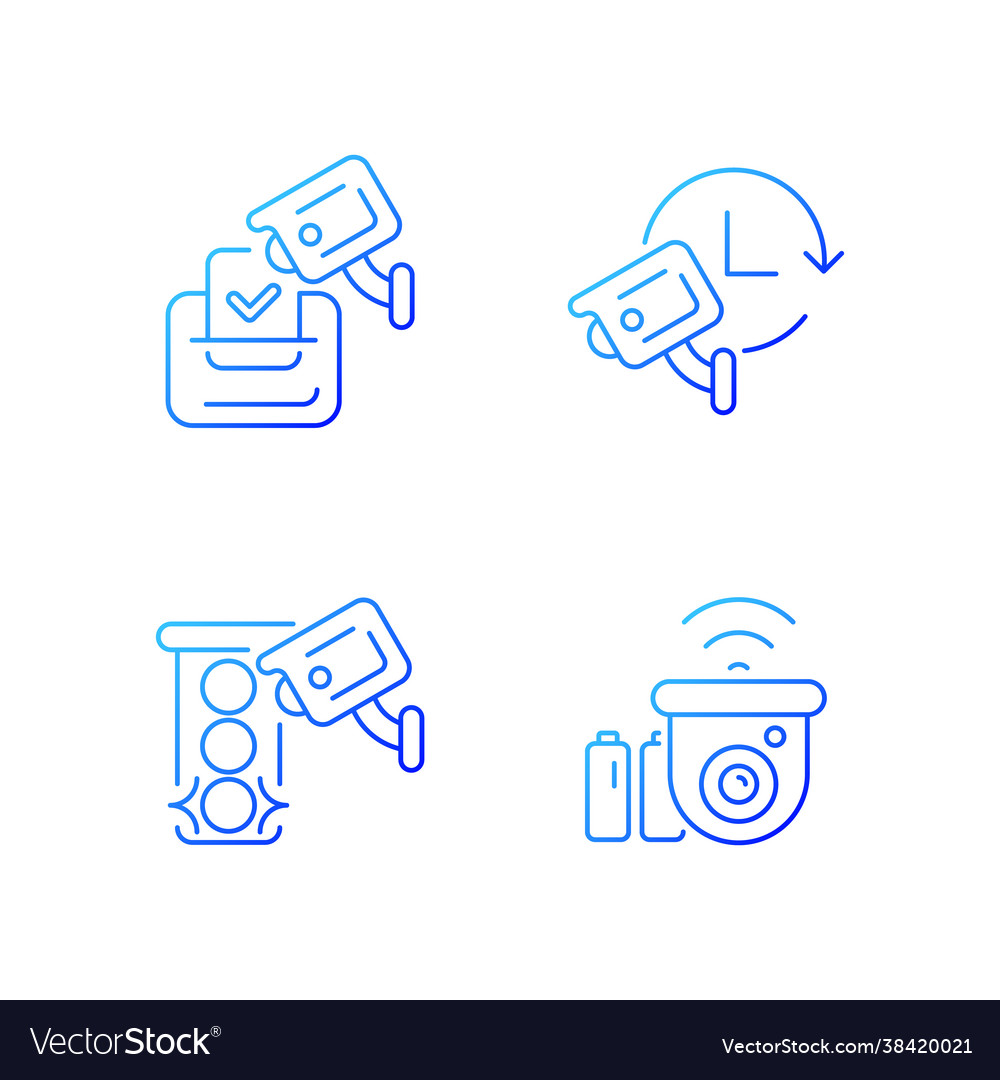 VectorStock®

VectorStock.com/38420021