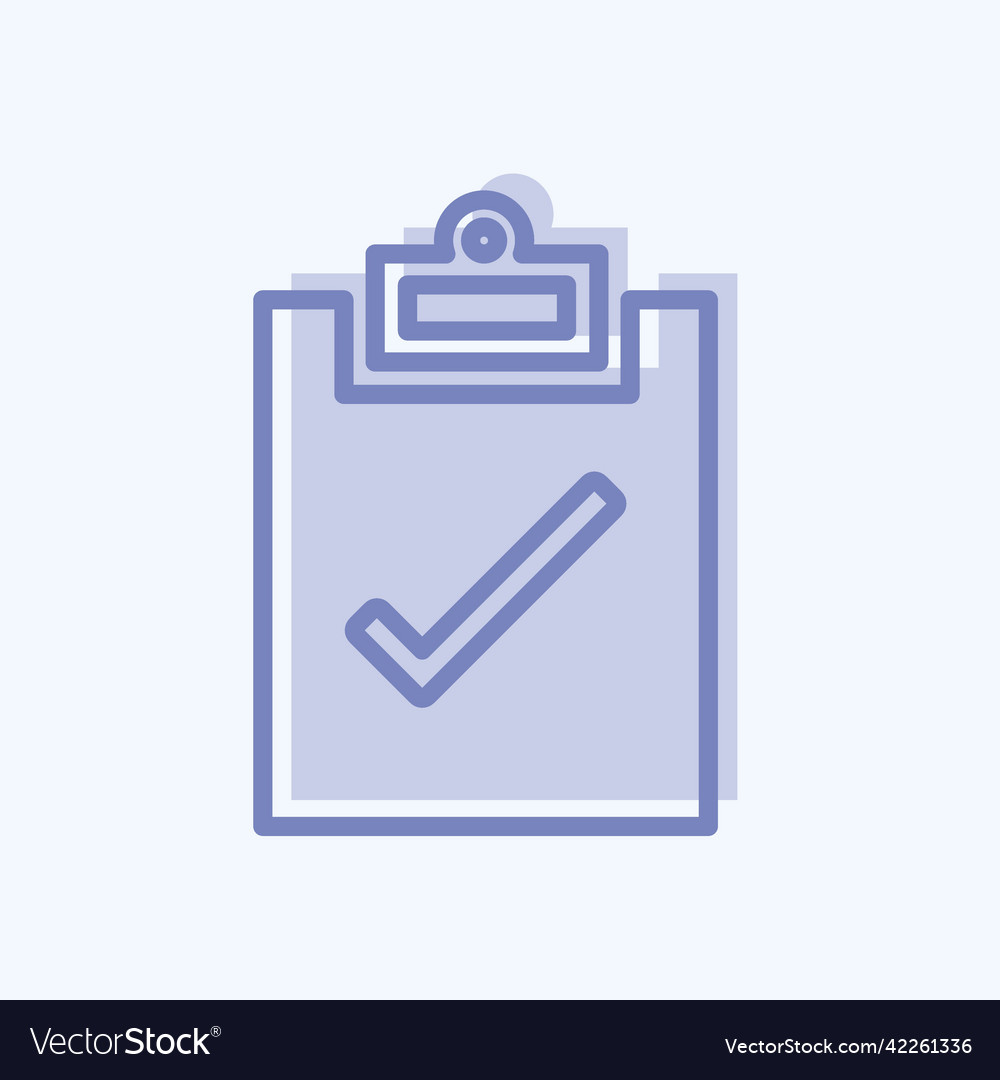 VectorStock®

VectorStock.com/42261336